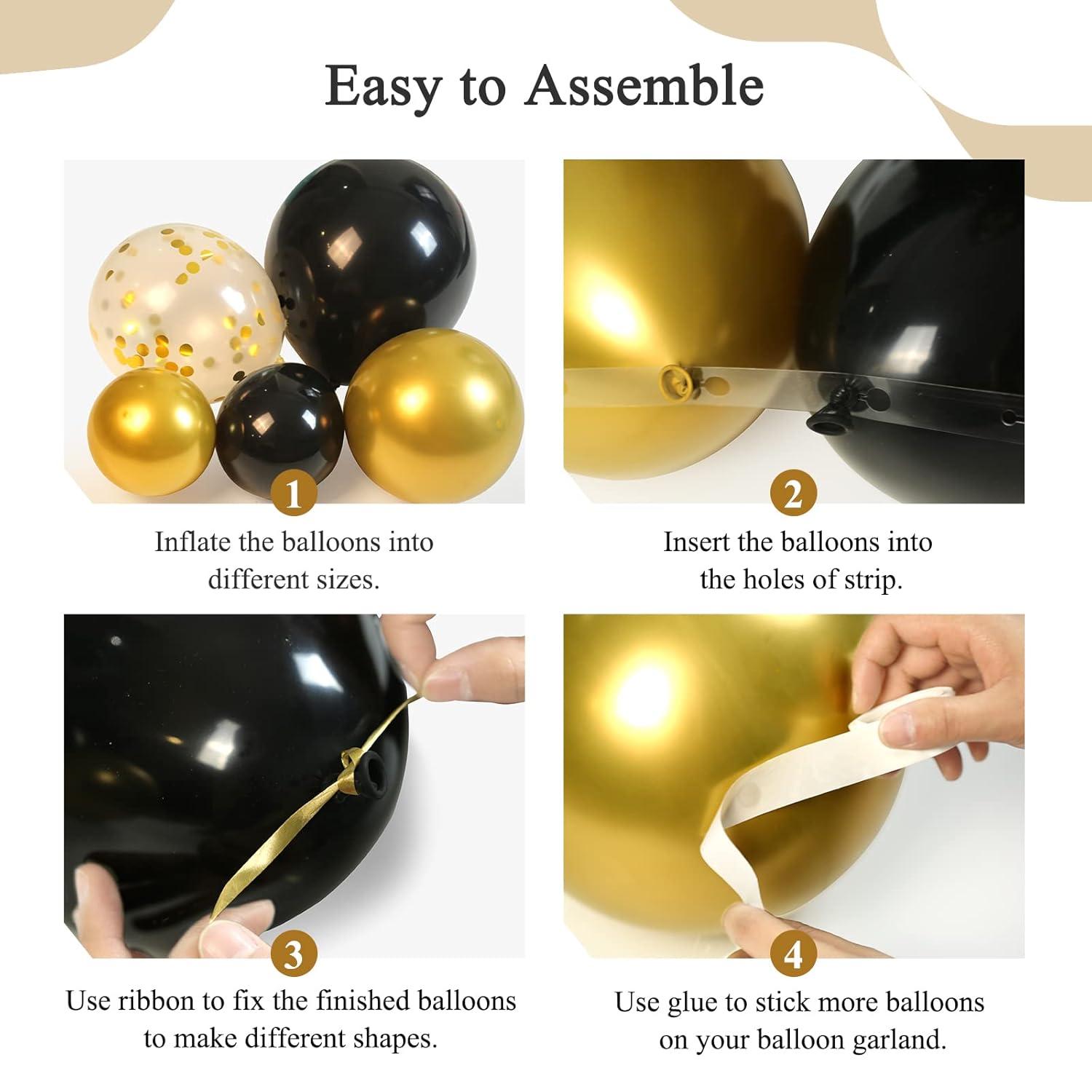 Easy to Assemble

1

Inflate the balloons into different sizes.

2

Insert the balloons into the holes of strip.

3

Use ribbon to fix the finished balloons to make different shapes.

4

Use glue to stick more balloons on your balloon garland.