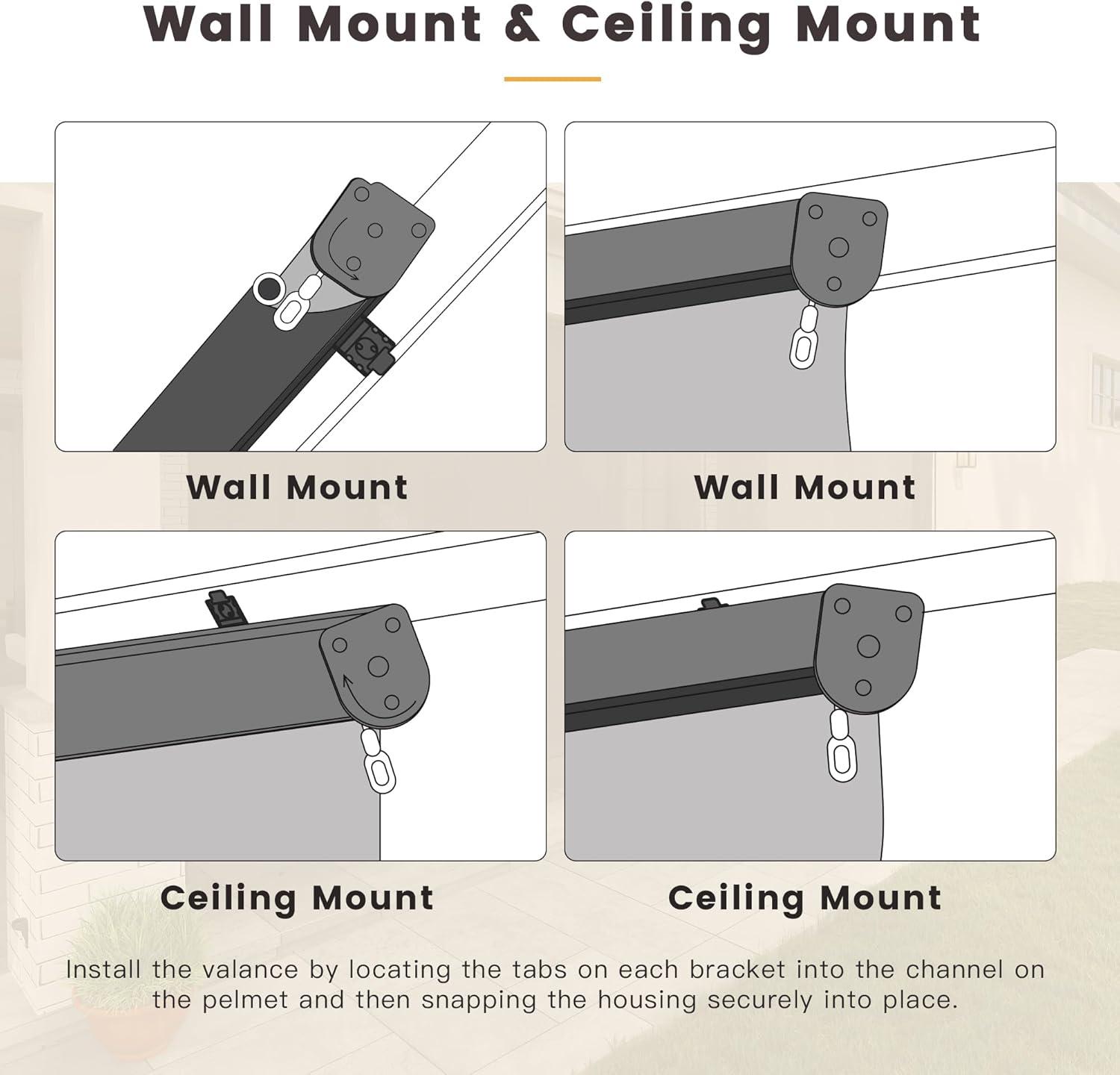 Wall Mount & Ceiling Mount

Wall Mount

Wall Mount

Ceiling Mount

Ceiling Mount

Install the valance by locating the tabs on each bracket into the channel on the pelmet and then snapping the housing securely into place.