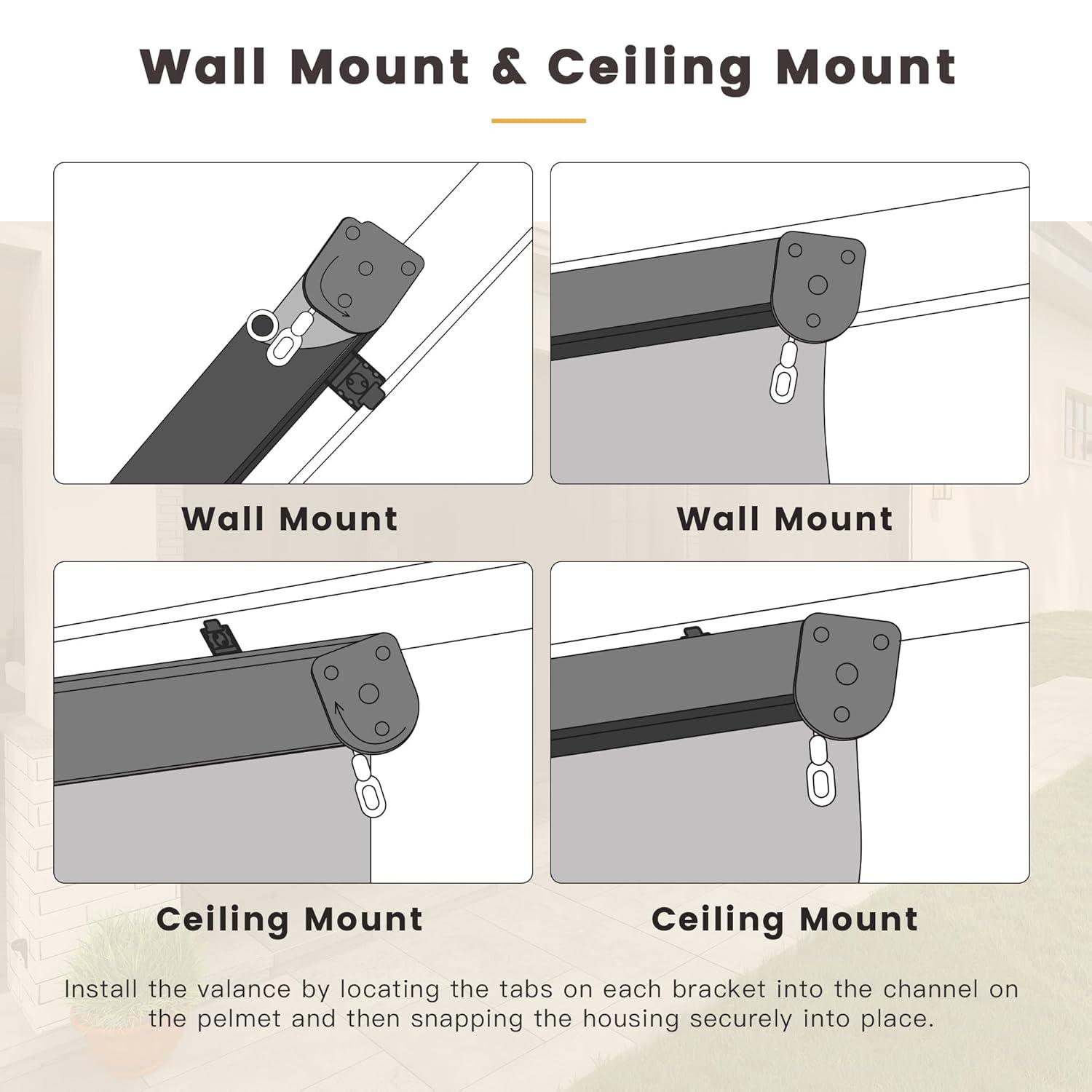 Wall Mount & Ceiling Mount

Wall Mount

Wall Mount

Ceiling Mount

Ceiling Mount

Install the valance by locating the tabs on each bracket into the channel on the pelmet and then snapping the housing securely into place.