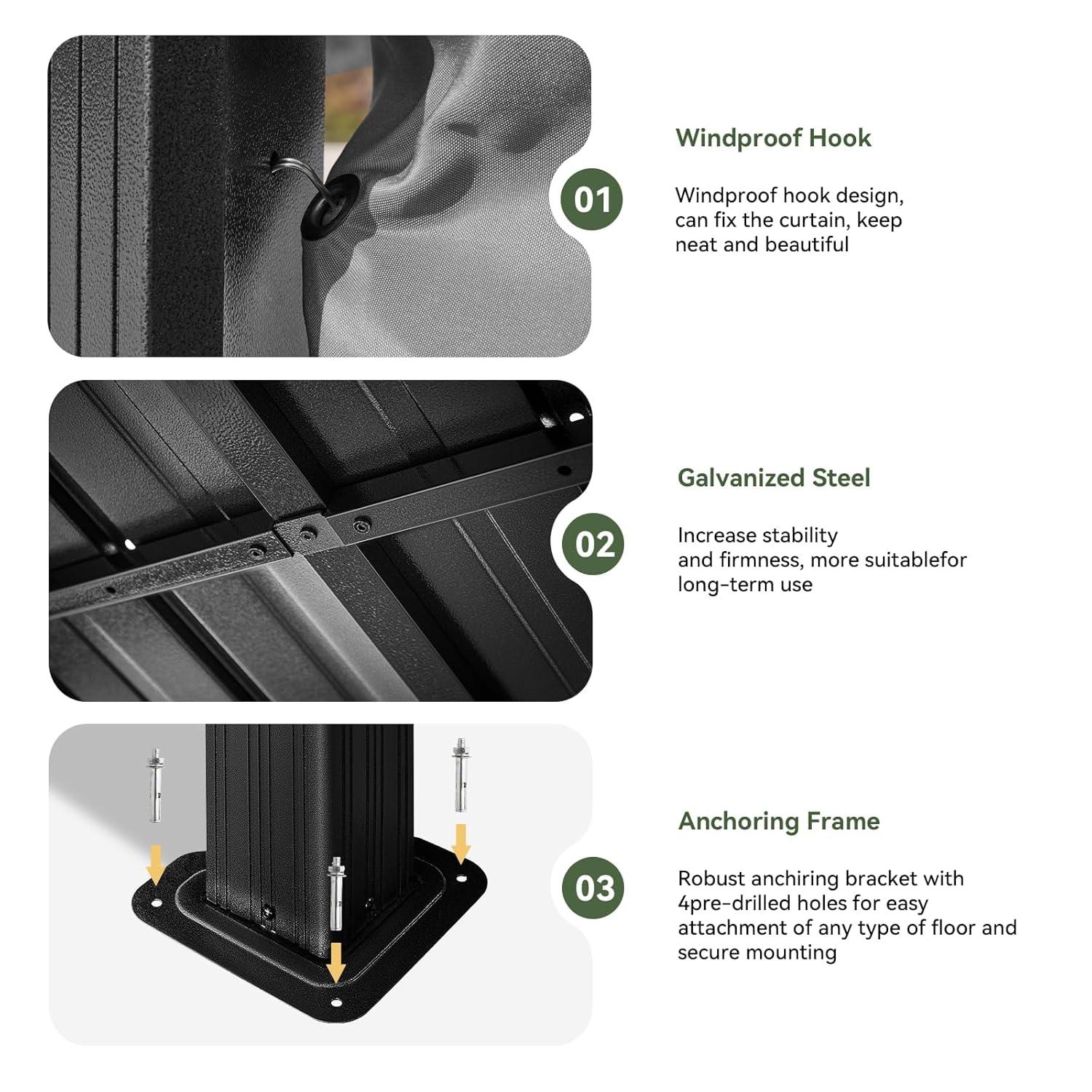 01

Windproof Hook

Windproof hook design, can fix the curtain, keep neat and beautiful

02

Galvanized Steel

Increase stability and firmness, more suitablefor long-term use

03

Anchoring Frame

Robust anchiring bracket with 4pre-drilled holes for easy attachment of any type of floor and secure mounting