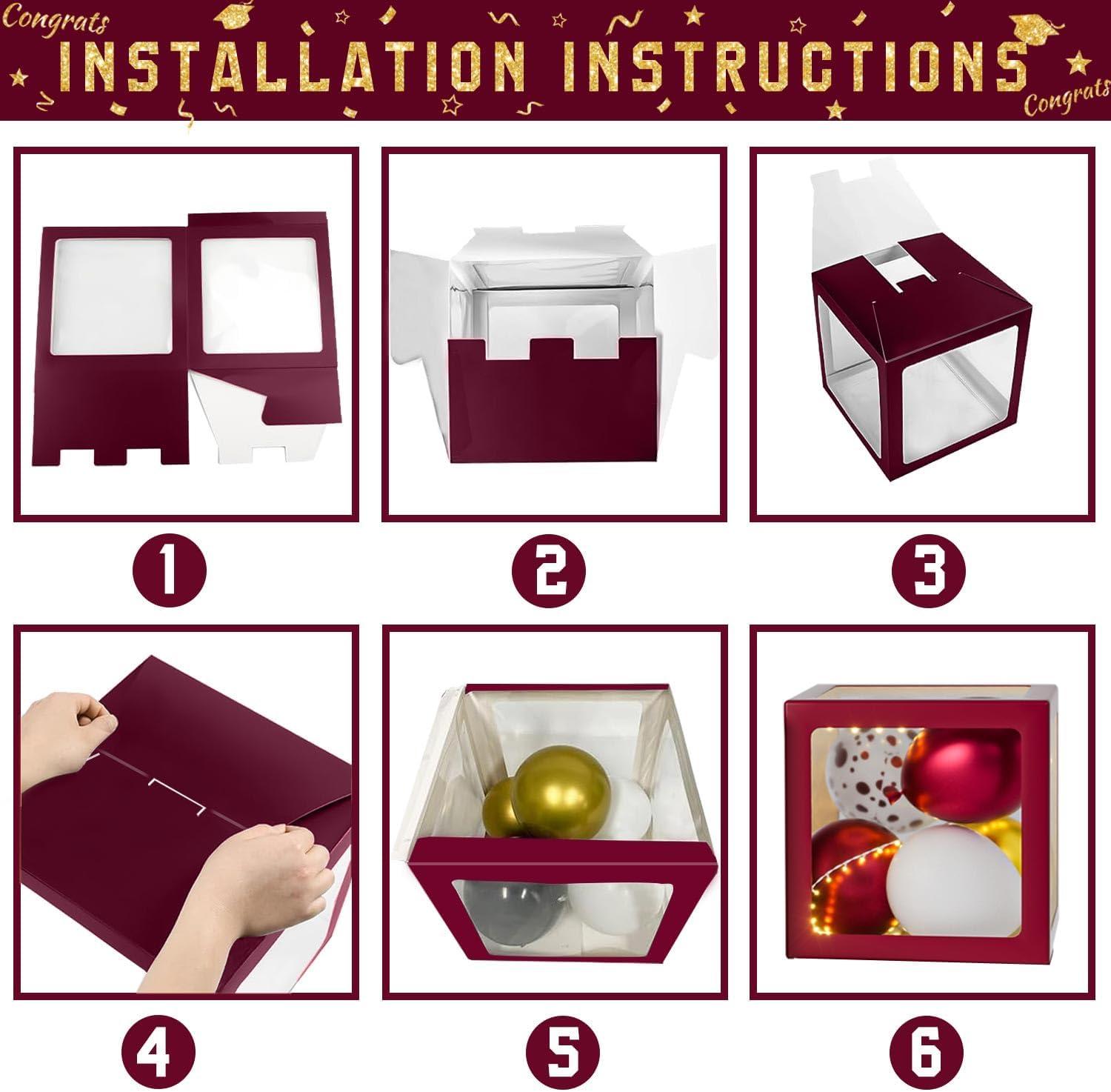 Congrats

INSTALLATION INSTRUCTIONS

Congrats

1

2

3

4

5

6