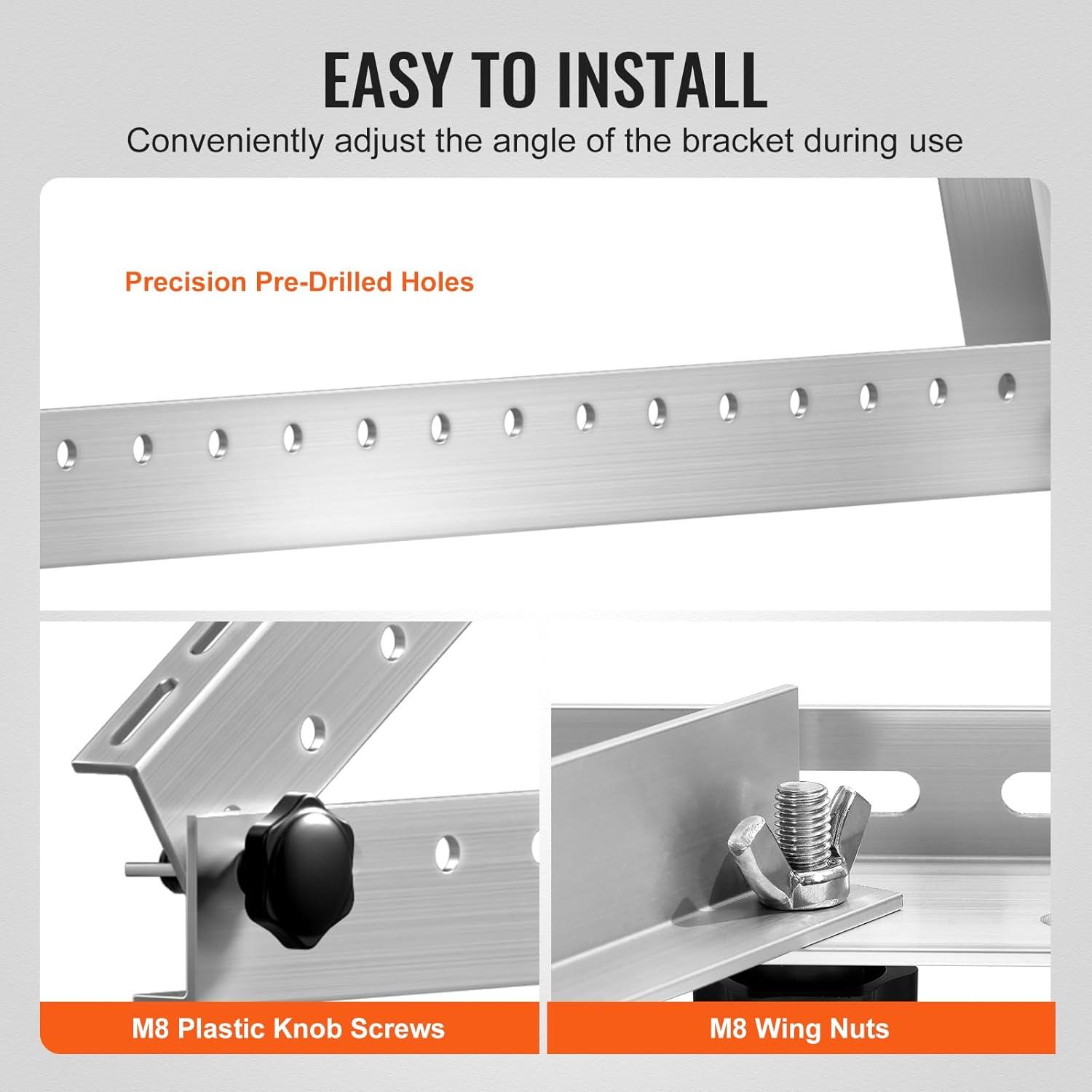 EASY TO INSTALL

Conveniently adjust the angle of the bracket during use

Precision Pre-Drilled Holes

M8 Plastic Knob Screws

M8 Wing Nuts