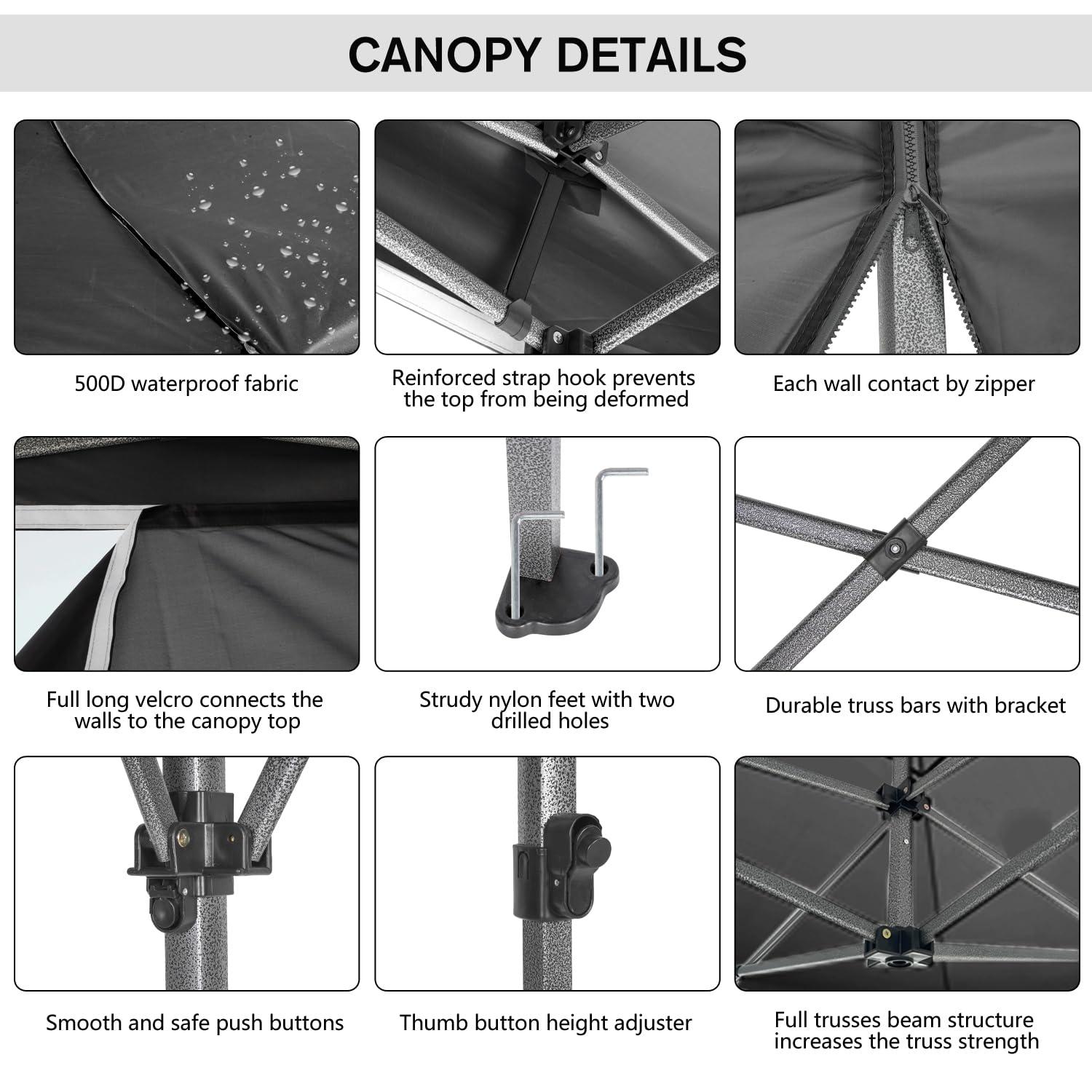 CANOPY DETAILS

500D waterproof fabric

Reinforced strap hook prevents the top from being deformed

Each wall contact by zipper

Full long velcro connects the walls to the canopy top

Strudy nylon feet with two drilled holes

Durable truss bars with bracket

Smooth and safe push buttons

Thumb button height adjuster

Full trusses beam structure increases the truss strength