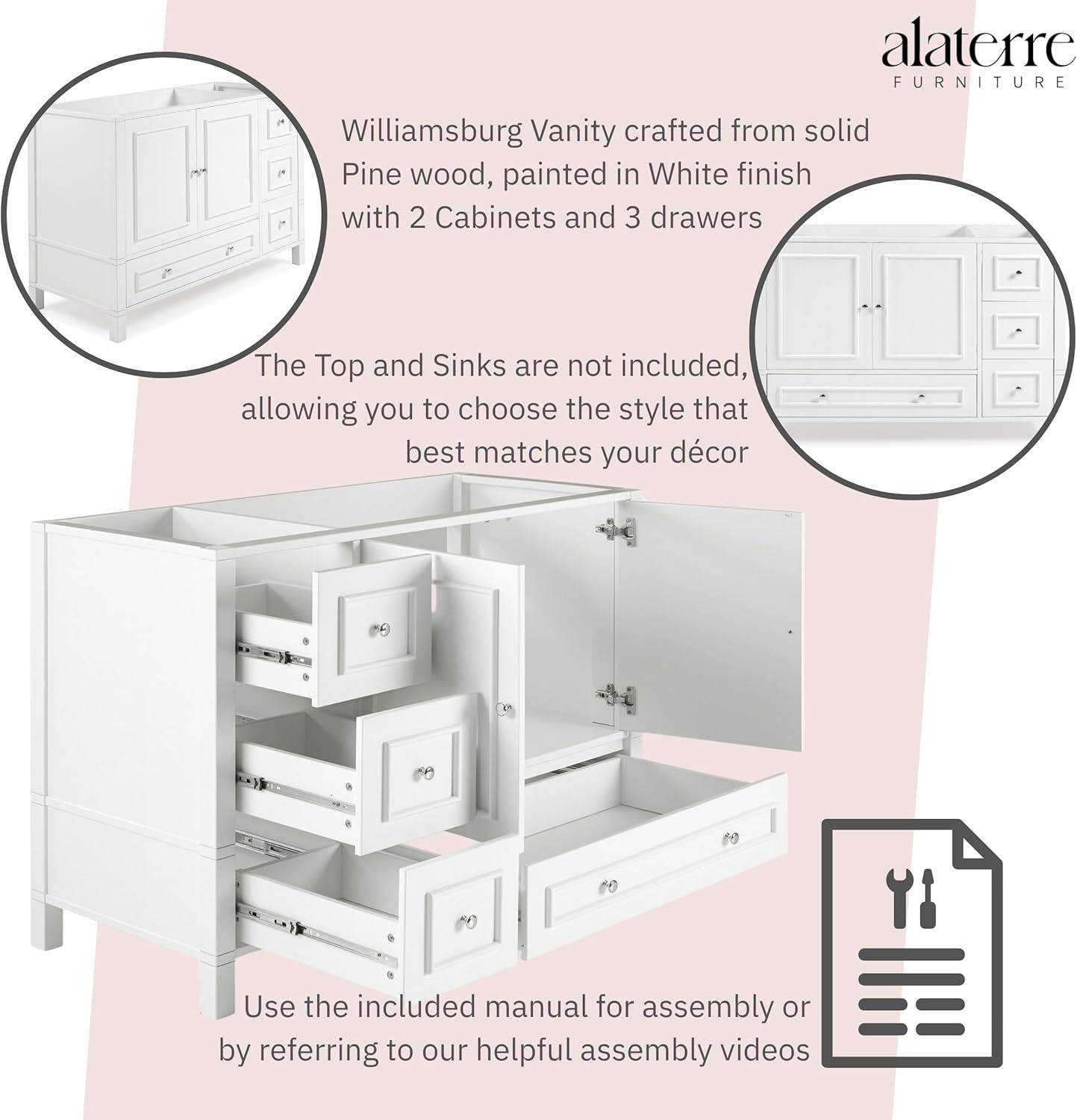 alaterre
FURNITURE

Williamsburg Vanity crafted from solid Pine wood, painted in White finish with 2 Cabinets and 3 drawers

The Top and Sinks are not included, allowing you to choose the style that best matches your décor

Use the included manual for assembly or by referring to our helpful assembly videos