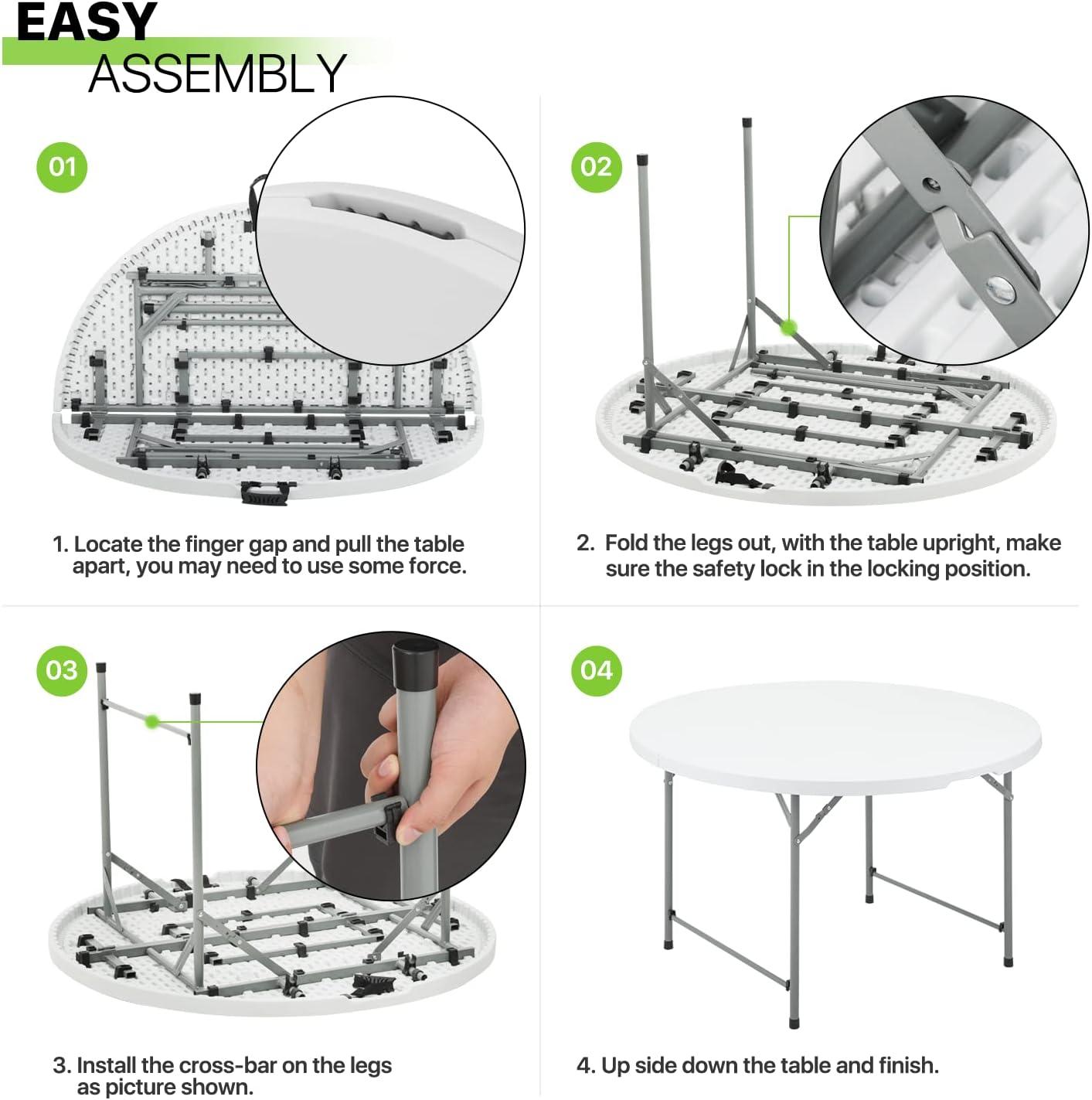 EASY
ASSEMBLY

01

1. Locate the finger gap and pull the table apart, you may need to use some force.

02

2. Fold the legs out, with the table upright, make sure the safety lock in the locking position.

03

3. Install the cross-bar on the legs as picture shown.

04

4. Up side down the table and finish.