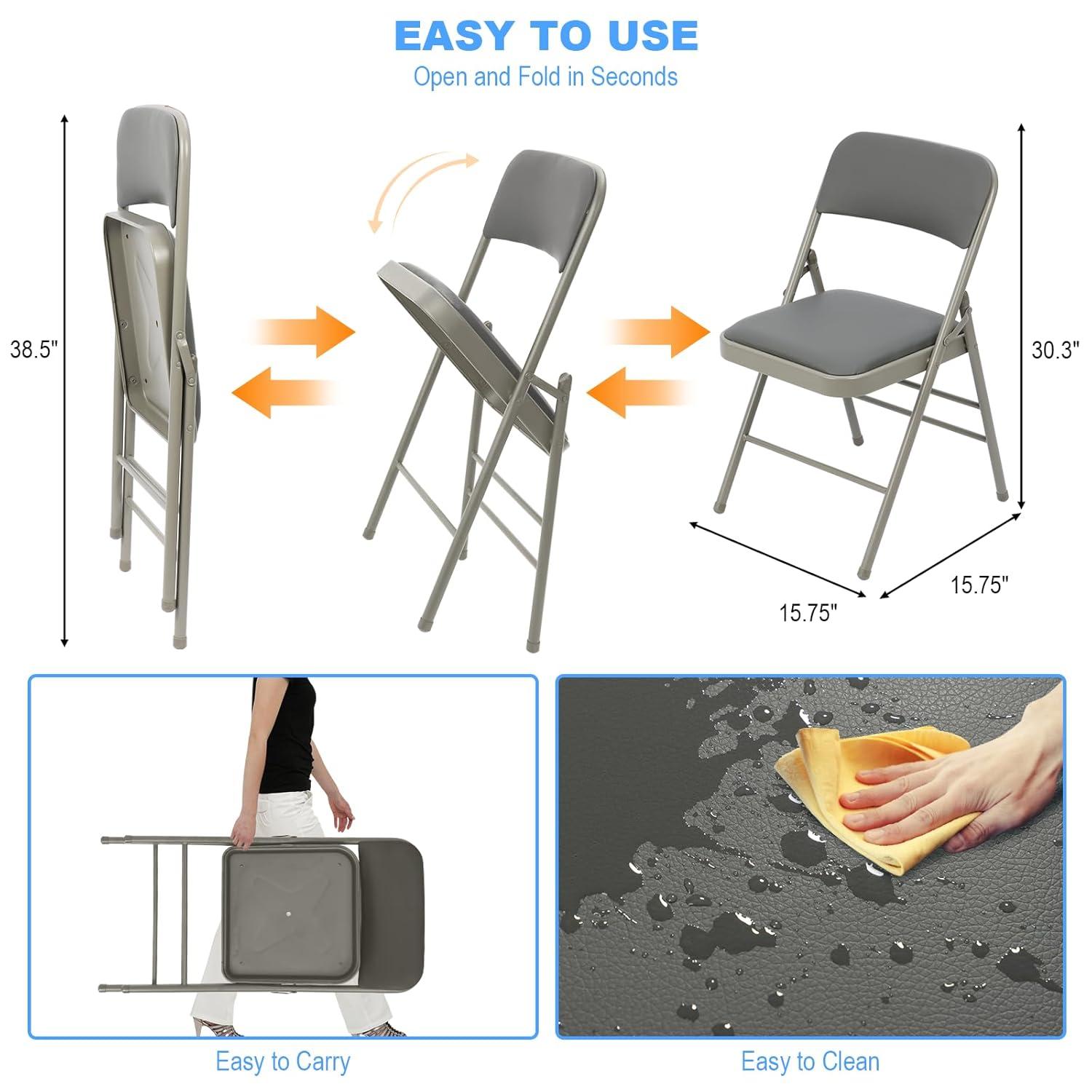 EASY TO USE
Open and Fold in Seconds

38.5"

30.3"

15.75"

15.75"

Easy to Carry

Easy to Clean