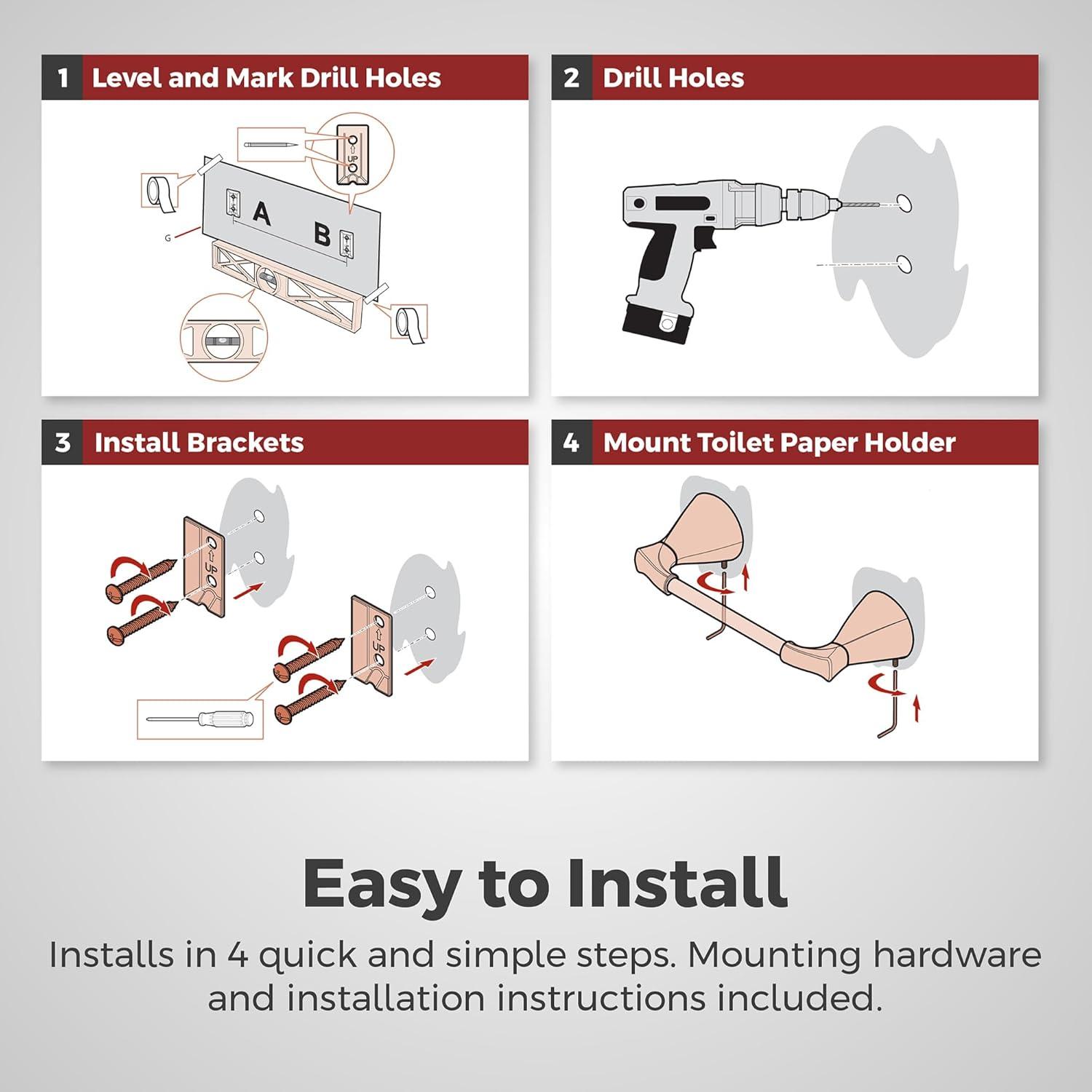 1 Level and Mark Drill Holes

UP

A

B

G

2 Drill Holes

3 Install Brackets

UP

UP

4 Mount Toilet Paper Holder

Easy to Install

Installs in 4 quick and simple steps. Mounting hardware and installation instructions included.