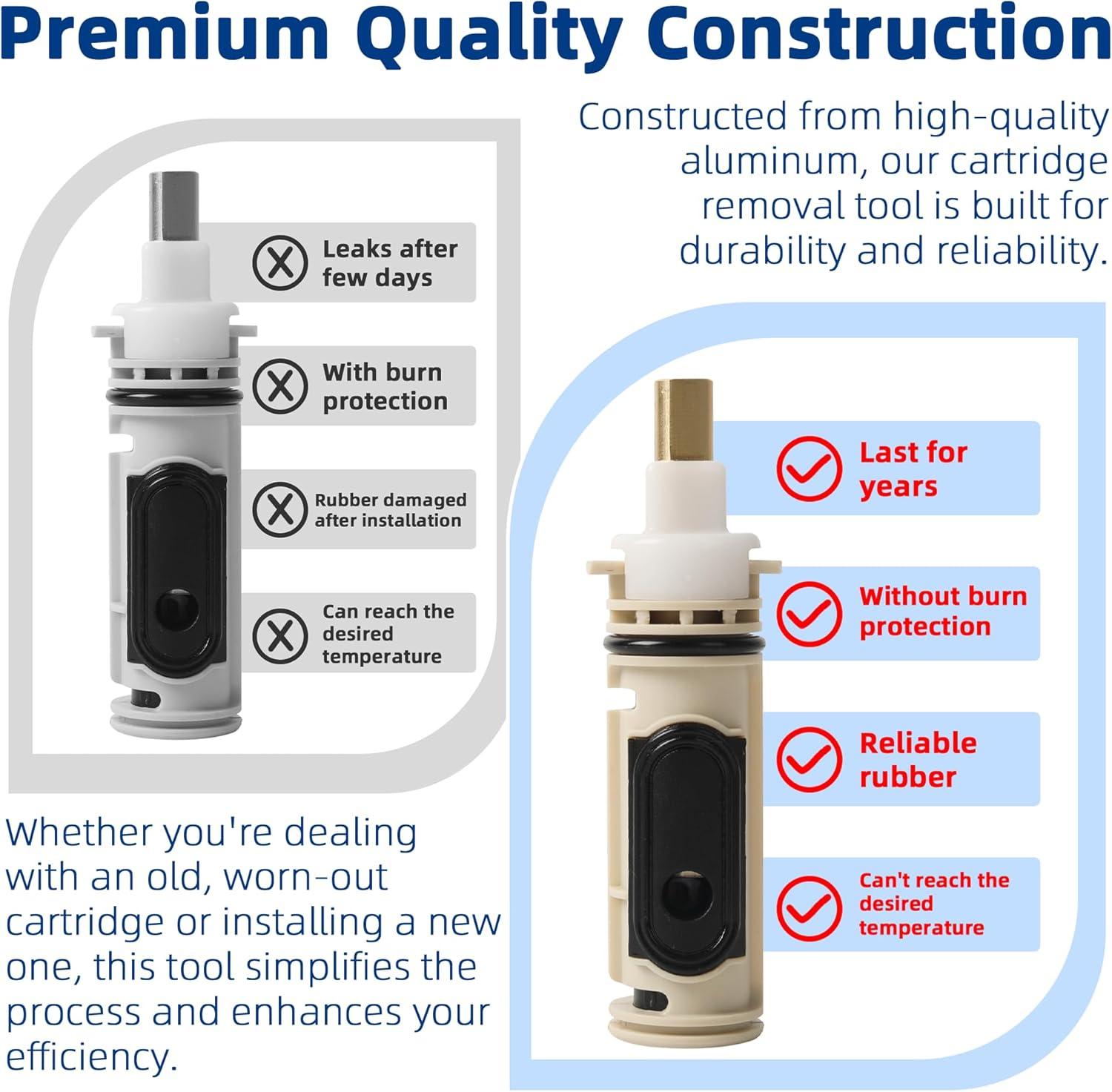 Premium Quality Construction

Constructed from high-quality aluminum, our cartridge removal tool is built for durability and reliability.

Leaks after few days

With burn protection

Rubber damaged after installation

Can reach the desired temperature

Last for years

Without burn protection

Reliable rubber

Can't reach the desired temperature

Whether you're dealing with an old, worn-out cartridge or installing a new one, this tool simplifies the process and enhances your efficiency.