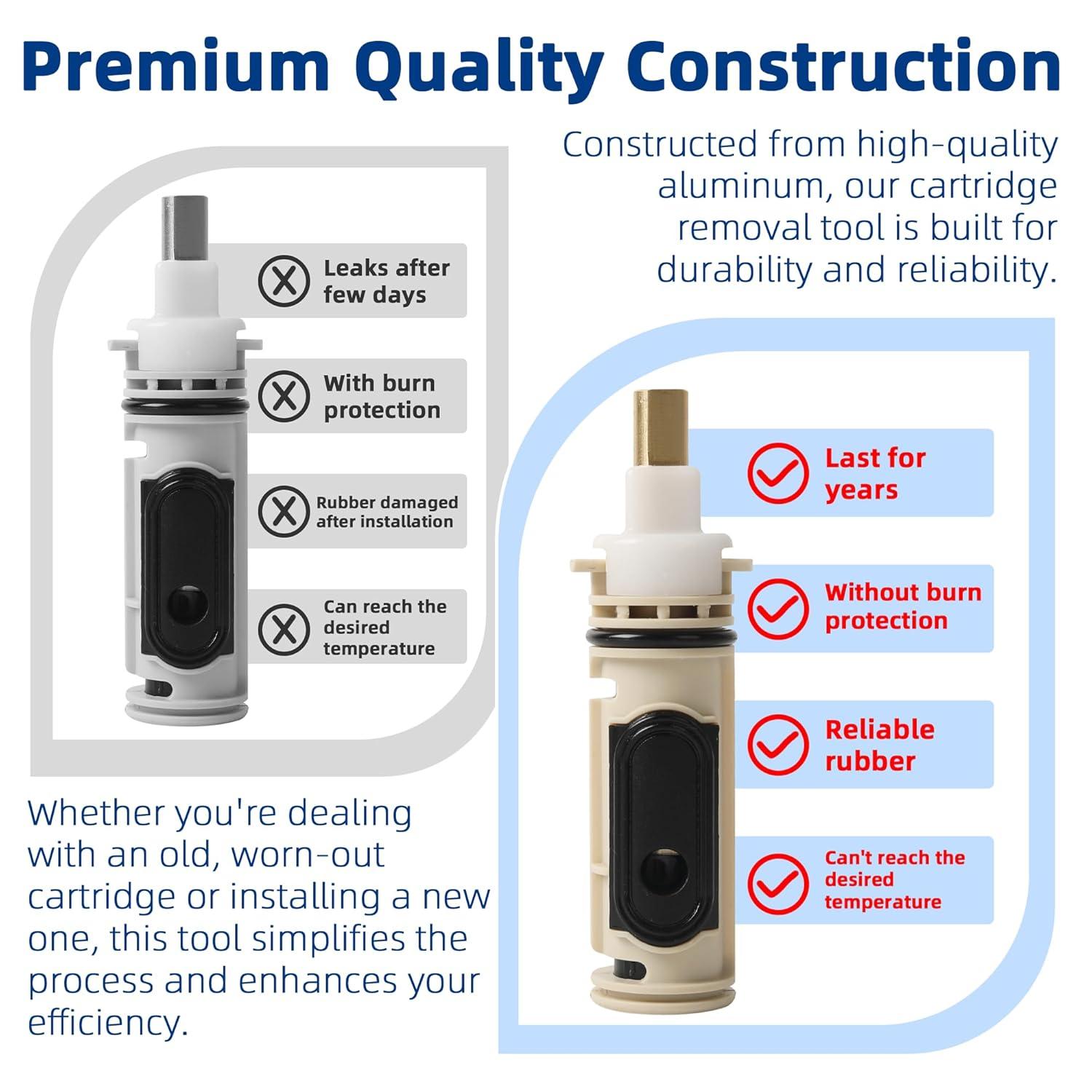 Premium Quality Construction

Constructed from high-quality aluminum, our cartridge removal tool is built for durability and reliability.

Leaks after few days

With burn protection

Rubber damaged after installation

Can reach the desired temperature

Last for years

Without burn protection

Reliable rubber

Can't reach the desired temperature

Whether you're dealing with an old, worn-out cartridge or installing a new one, this tool simplifies the process and enhances your efficiency.