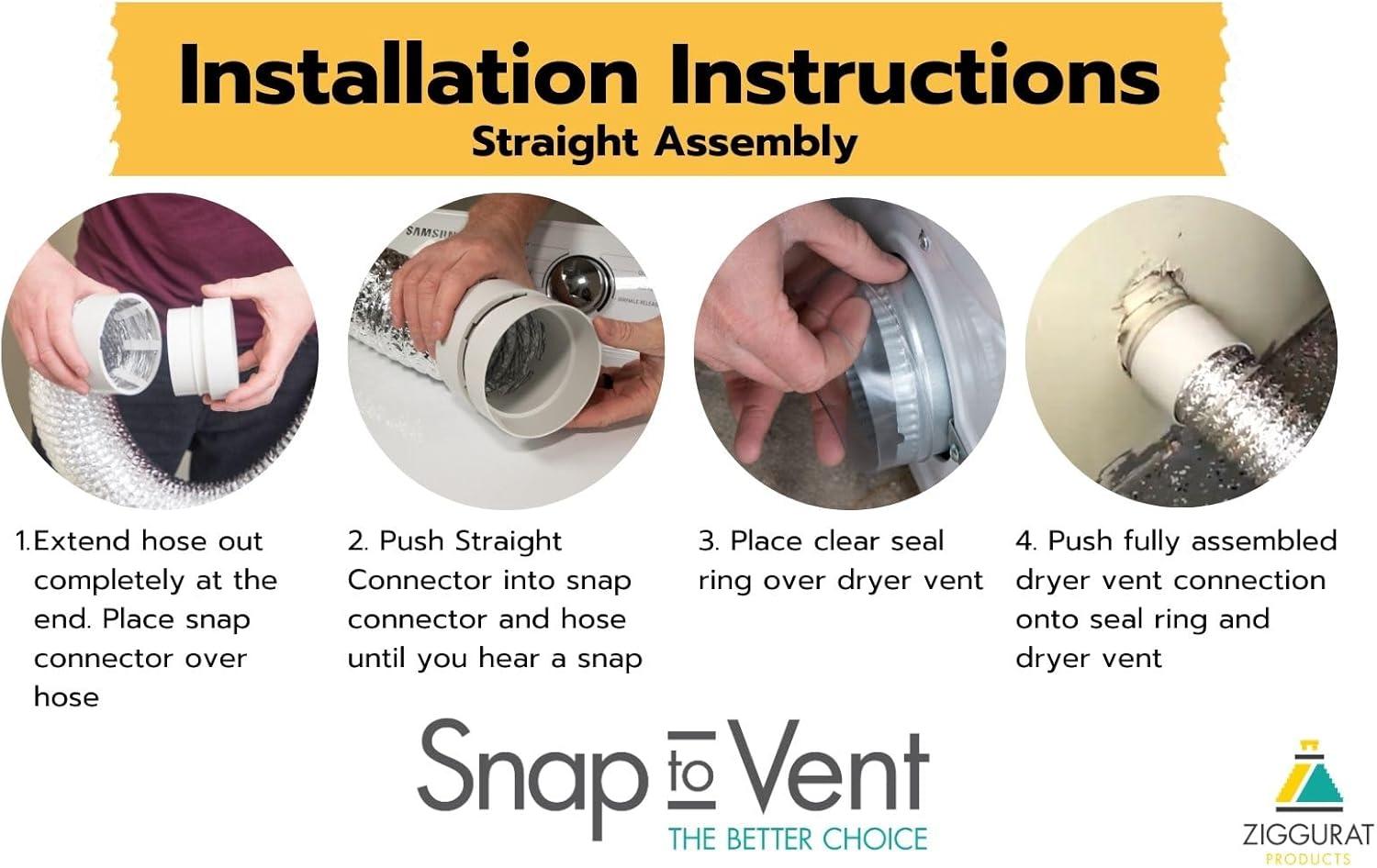 Installation Instructions
Straight Assembly

SAMSUNG

WRINKLE RELEASE

1. Extend hose out completely at the end. Place snap connector over hose

2. Push Straight Connector into snap connector and hose until you hear a snap

3. Place clear seal ring over dryer vent

4. Push fully assembled dryer vent connection onto seal ring and dryer vent

Snap to Vent
THE BETTER CHOICE

ZIGGURAT
PRODUCTS