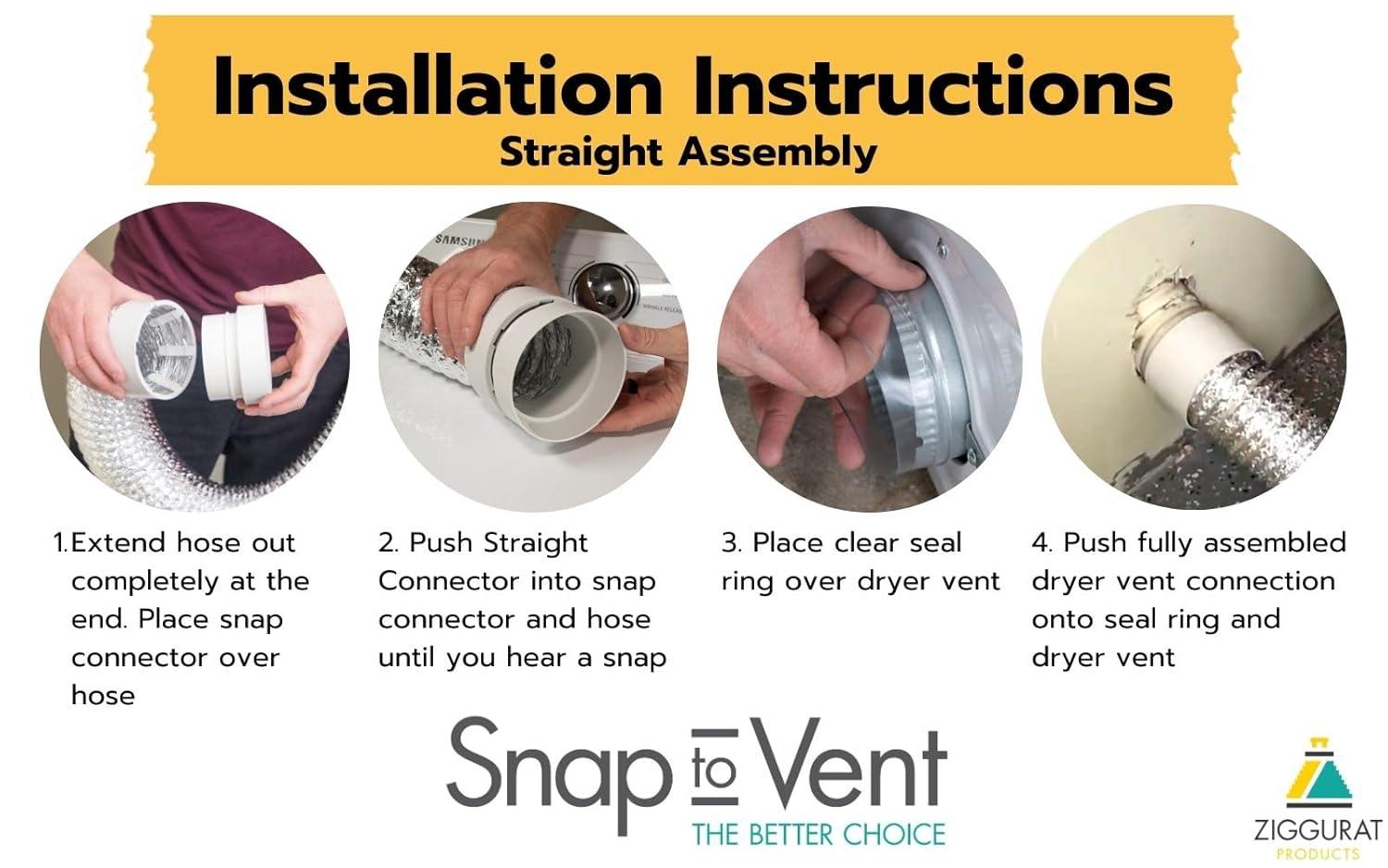 Installation Instructions
Straight Assembly

SAMSUN

1. Extend hose out completely at the end. Place snap connector over hose

2. Push Straight Connector into snap connector and hose until you hear a snap

3. Place clear seal ring over dryer vent

4. Push fully assembled dryer vent connection onto seal ring and dryer vent

Snap to Vent
THE BETTER CHOICE

ZIGGURAT
PRODUCTS