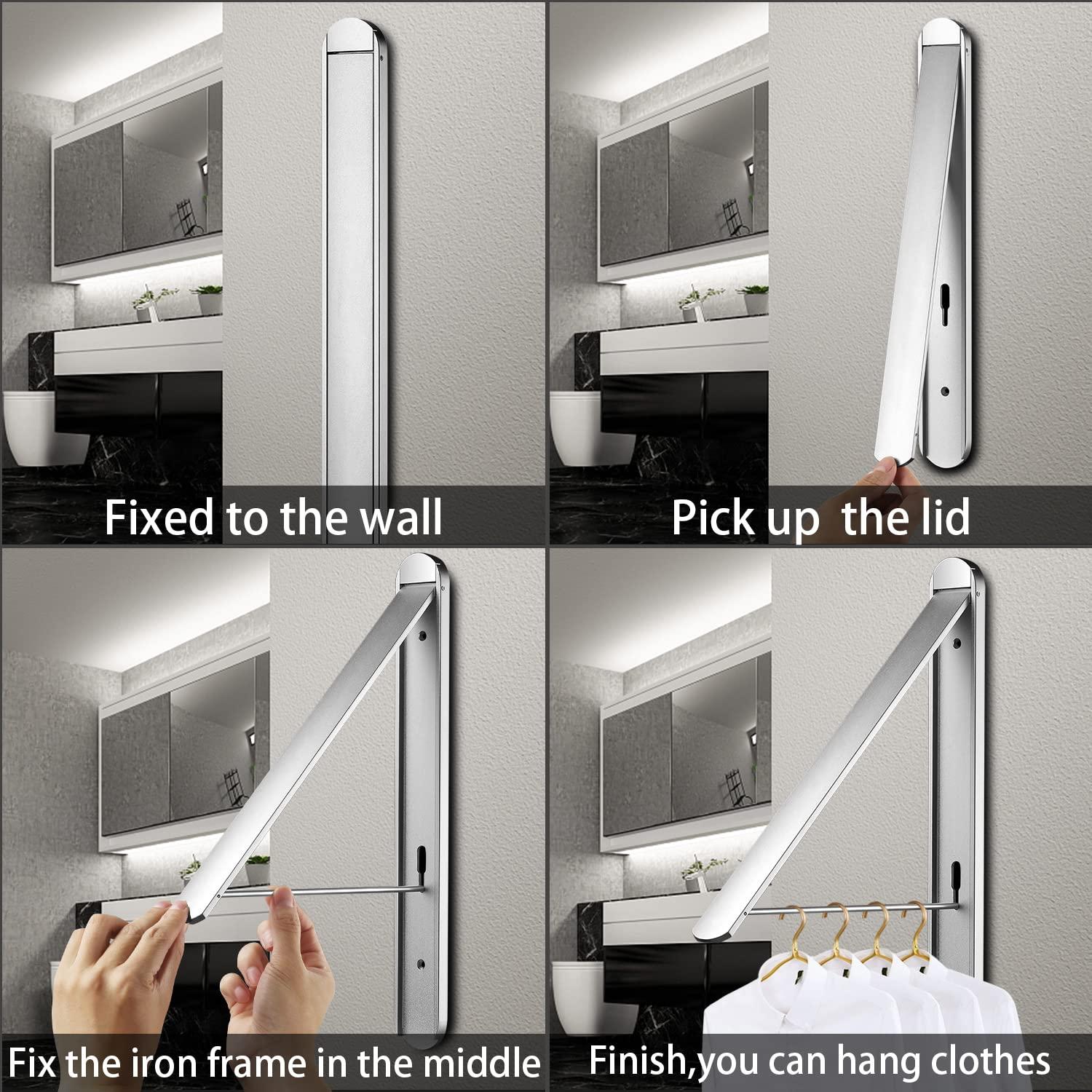 Fixed to the wall

Pick up  the lid

Fix the iron frame in the middle

Finish,you can hang clothes