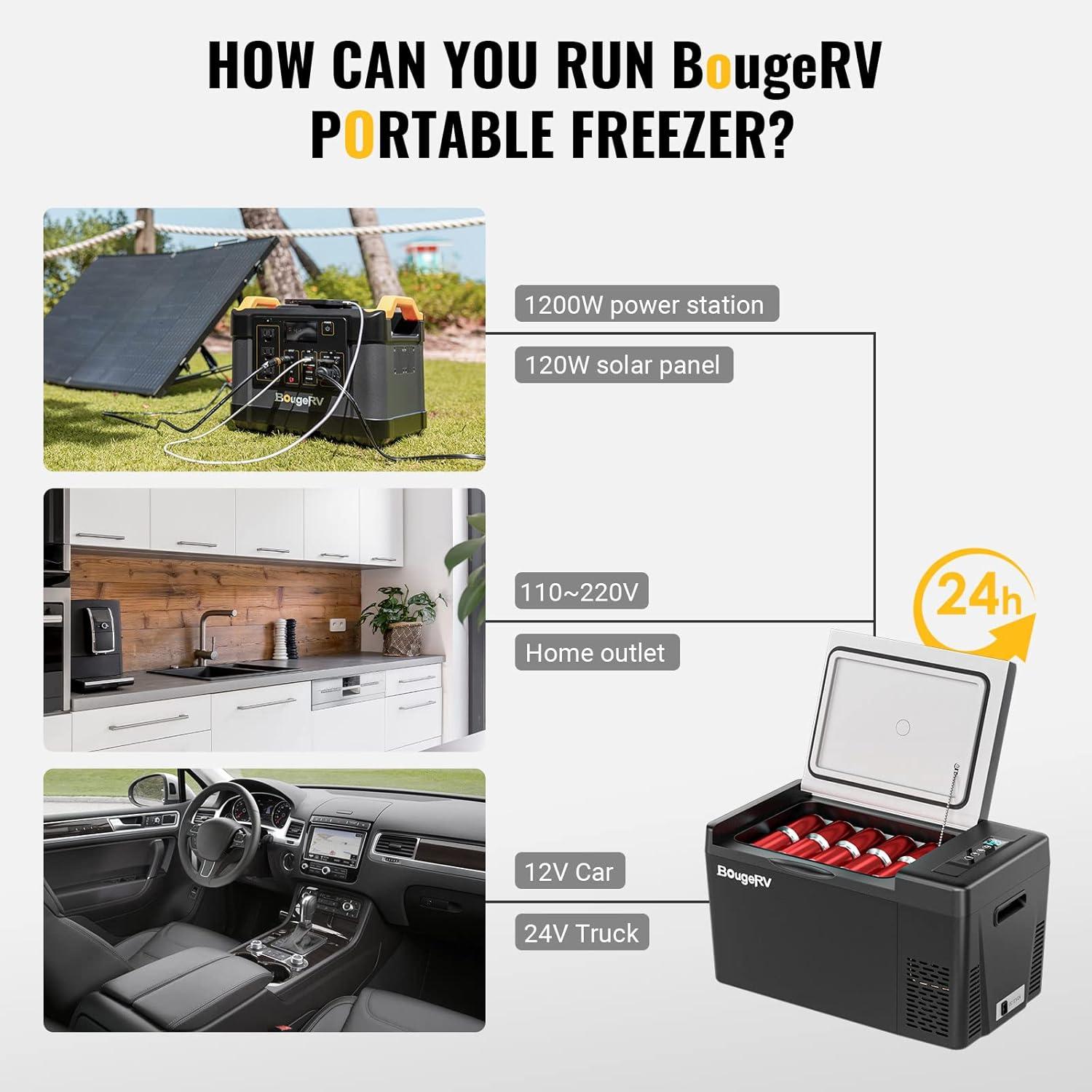 HOW CAN YOU RUN BougeRV PORTABLE FREEZER?

BougeRV

1200W power station

120W solar panel

110~220V

Home outlet

24h

12V Car

24V Truck

BougeRV