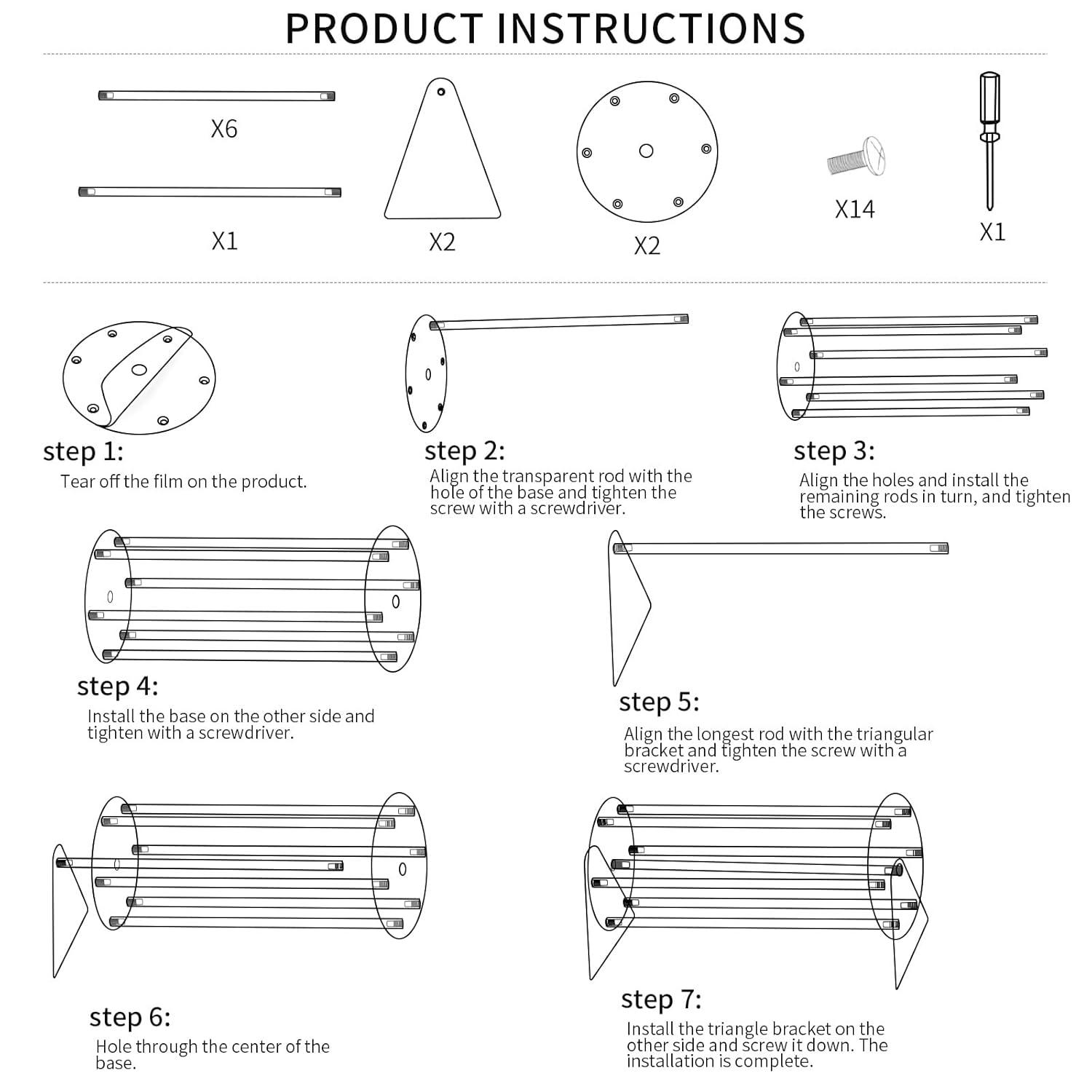 PRODUCT INSTRUCTIONS

X6

X1

X2

X2

X14

X1

step 1:
Tear off the film on the product.

step 2:
Align the transparent rod with the hole of the base and tighten the screw with a screwdriver.

step 3:
Align the holes and install the remaining rods in turn, and tighten the screws.

step 4:
Install the base on the other side and tighten with a screwdriver.

step 5:
Align the longest rod with the triangular bracket and tighten the screw with a screwdriver.

step 6:
Hole through the center of the base.

step 7:
Install the triangle bracket on the other side and screw it down. The installation is complete.