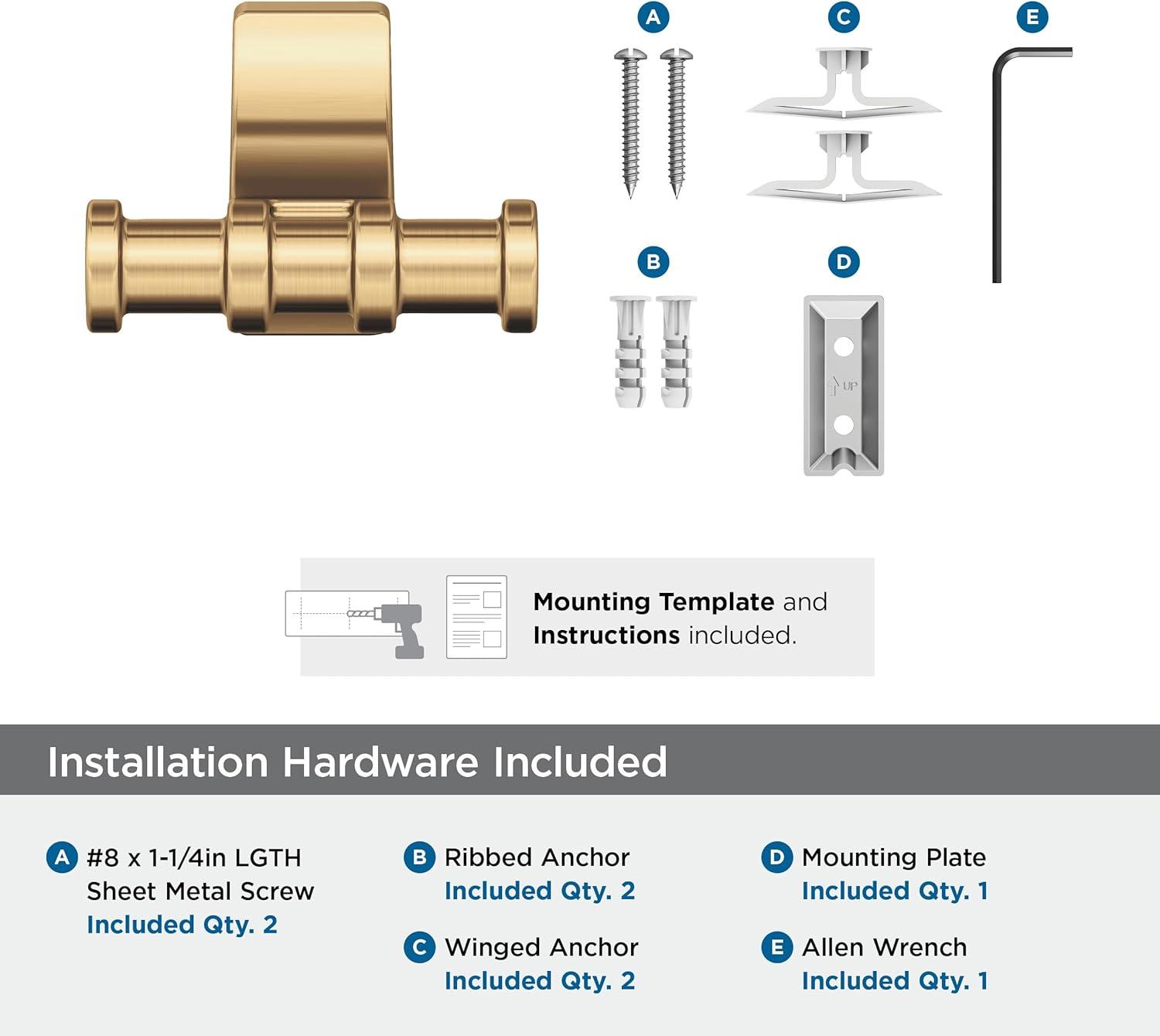 A

C

E

B

D

UP

Mounting Template and Instructions included.

Installation Hardware Included

A #8 x 1-1/4in LGTH Sheet Metal Screw
Included Qty. 2

B Ribbed Anchor
Included Qty. 2

C Winged Anchor
Included Qty. 2

D Mounting Plate
Included Qty. 1

E Allen Wrench
Included Qty. 1