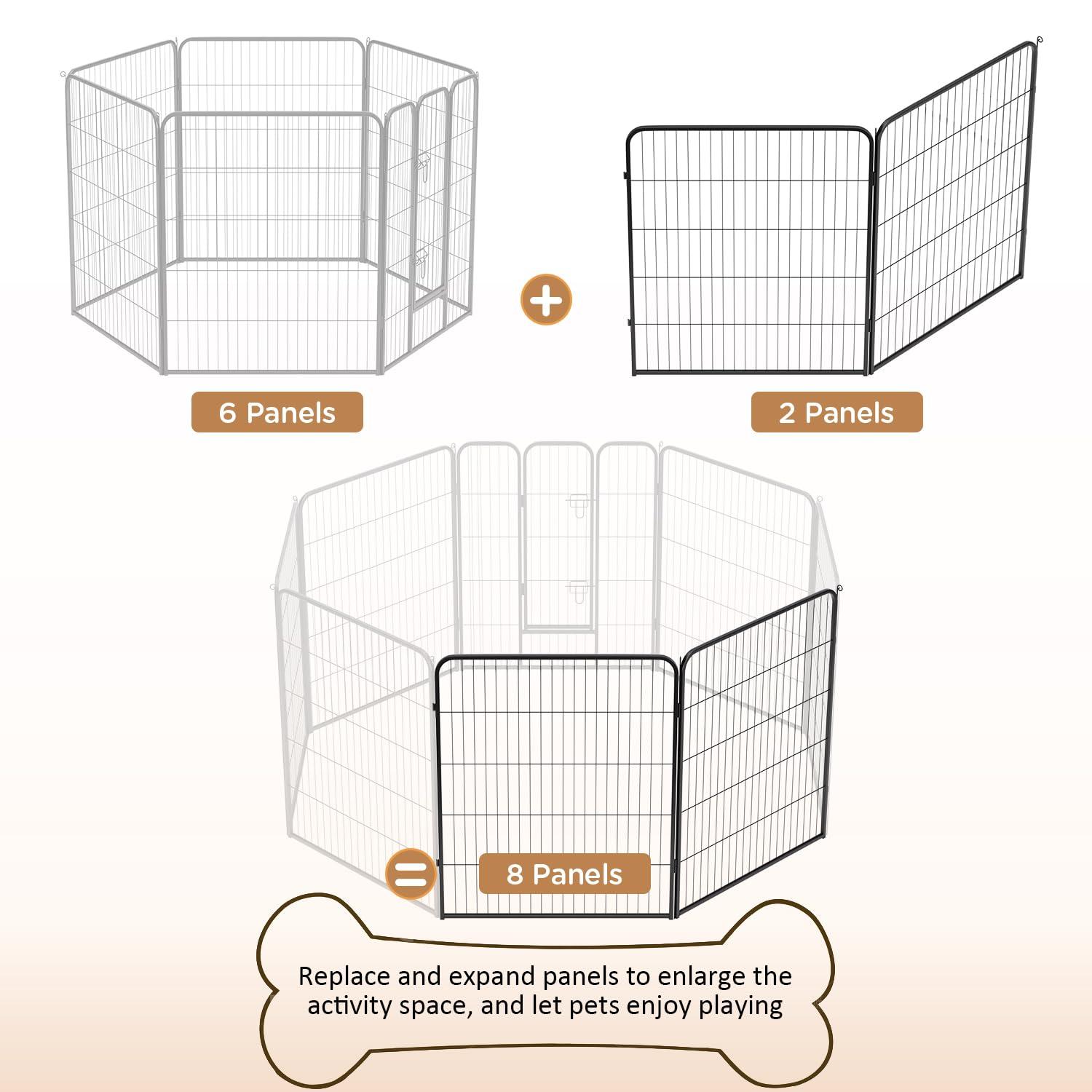 6 Panels

+

2 Panels

=

8 Panels

Replace and expand panels to enlarge the activity space, and let pets enjoy playing