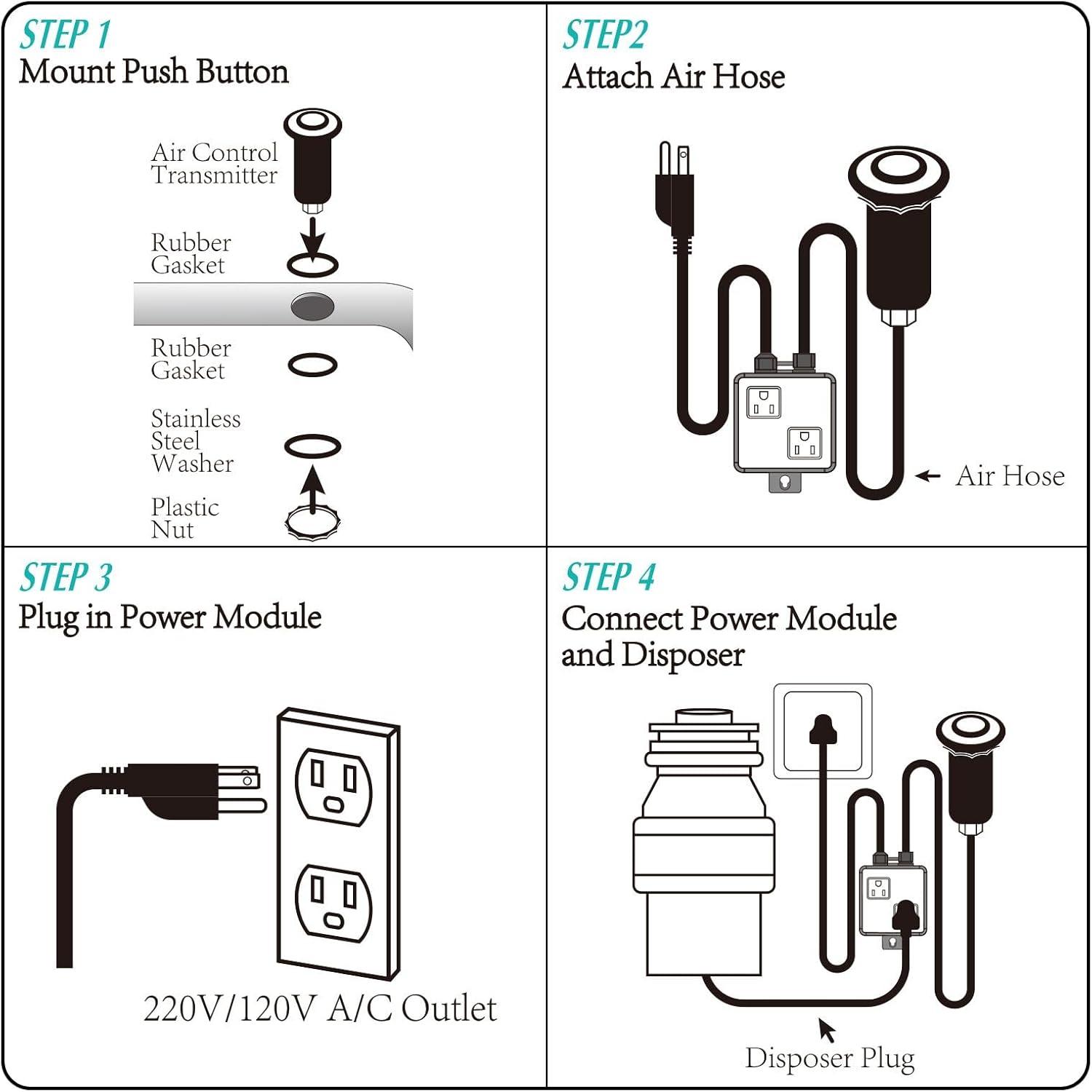 STEP 1
Mount Push Button

Air Control Transmitter

Rubber Gasket

Rubber Gasket

Stainless Steel Washer

Plastic Nut

STEP2
Attach Air Hose

Air Hose

STEP 3
Plug in Power Module

220V/120V A/C Outlet

STEP 4
Connect Power Module and Disposer

Disposer Plug