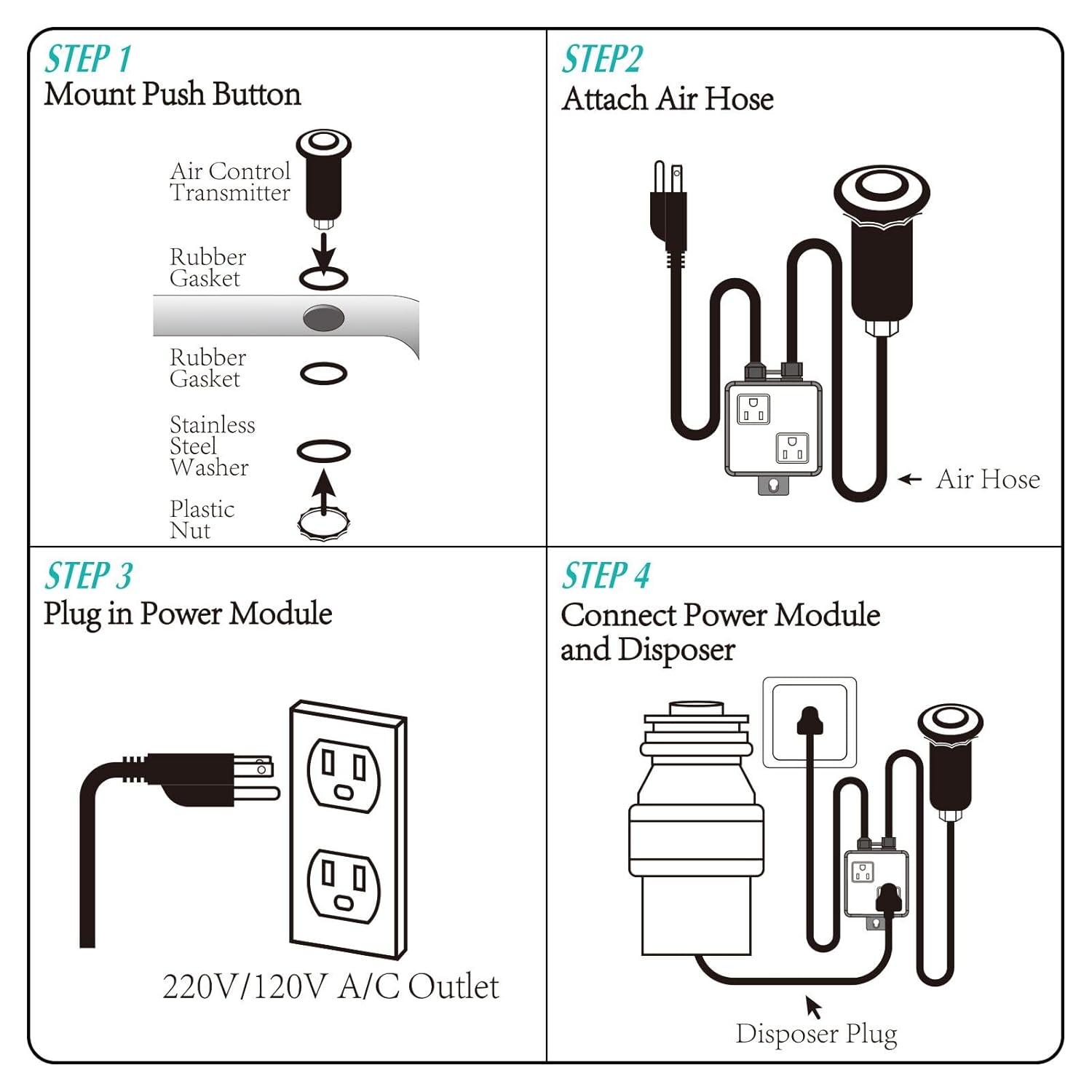 STEP 1
Mount Push Button

Air Control Transmitter

Rubber Gasket

Rubber Gasket

Stainless Steel Washer

Plastic Nut

STEP2
Attach Air Hose

Air Hose

STEP 3
Plug in Power Module

220V/120V A/C Outlet

STEP 4
Connect Power Module and Disposer

Disposer Plug