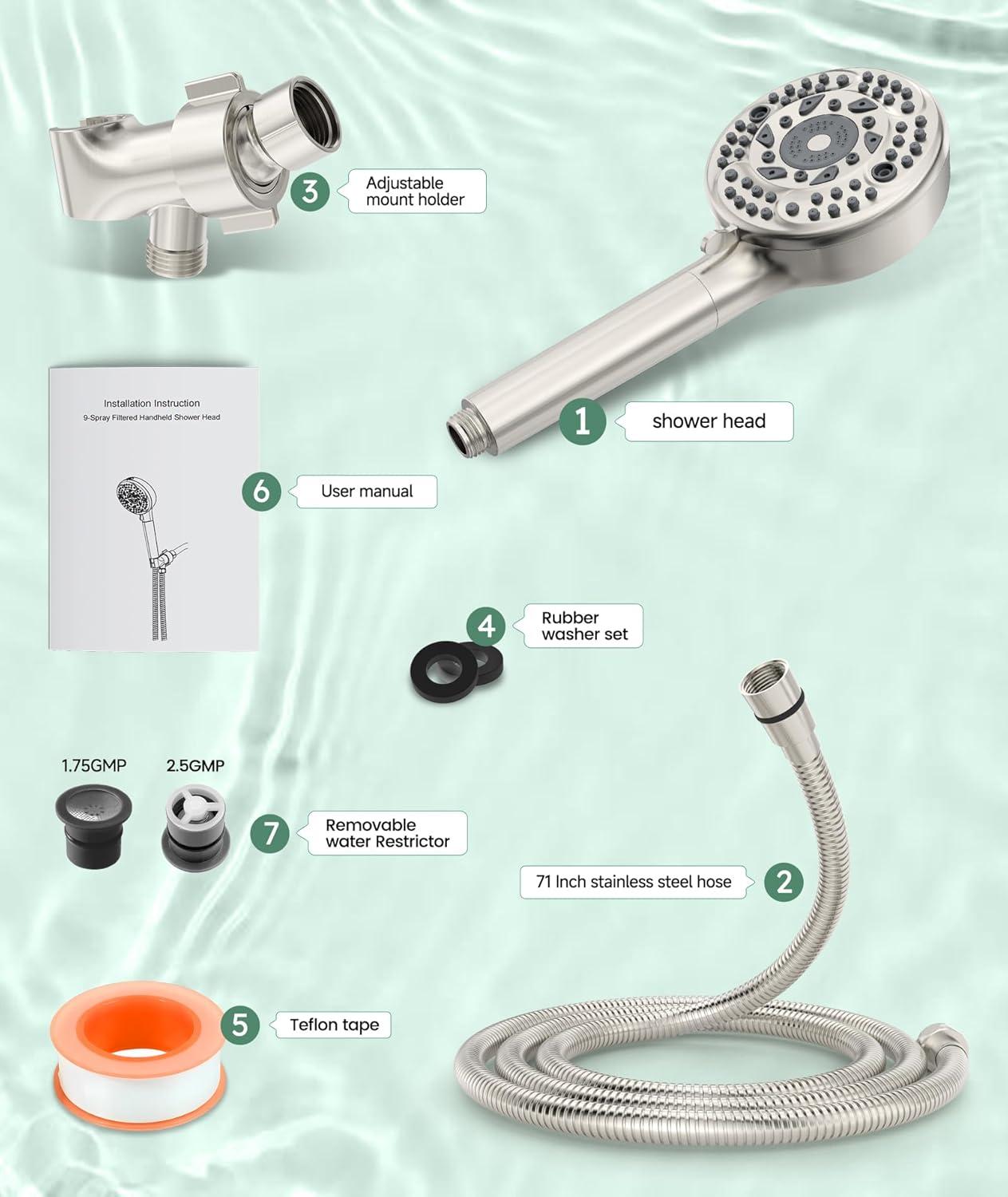 3 Adjustable mount holder

Installation Instruction
9-Spray Filtered Handheld Shower Head

1 shower head

6 User manual

4 Rubber washer set

1.75GMP

2.5GMP

7 Removable water Restrictor

71 Inch stainless steel hose 2

5 Teflon tape