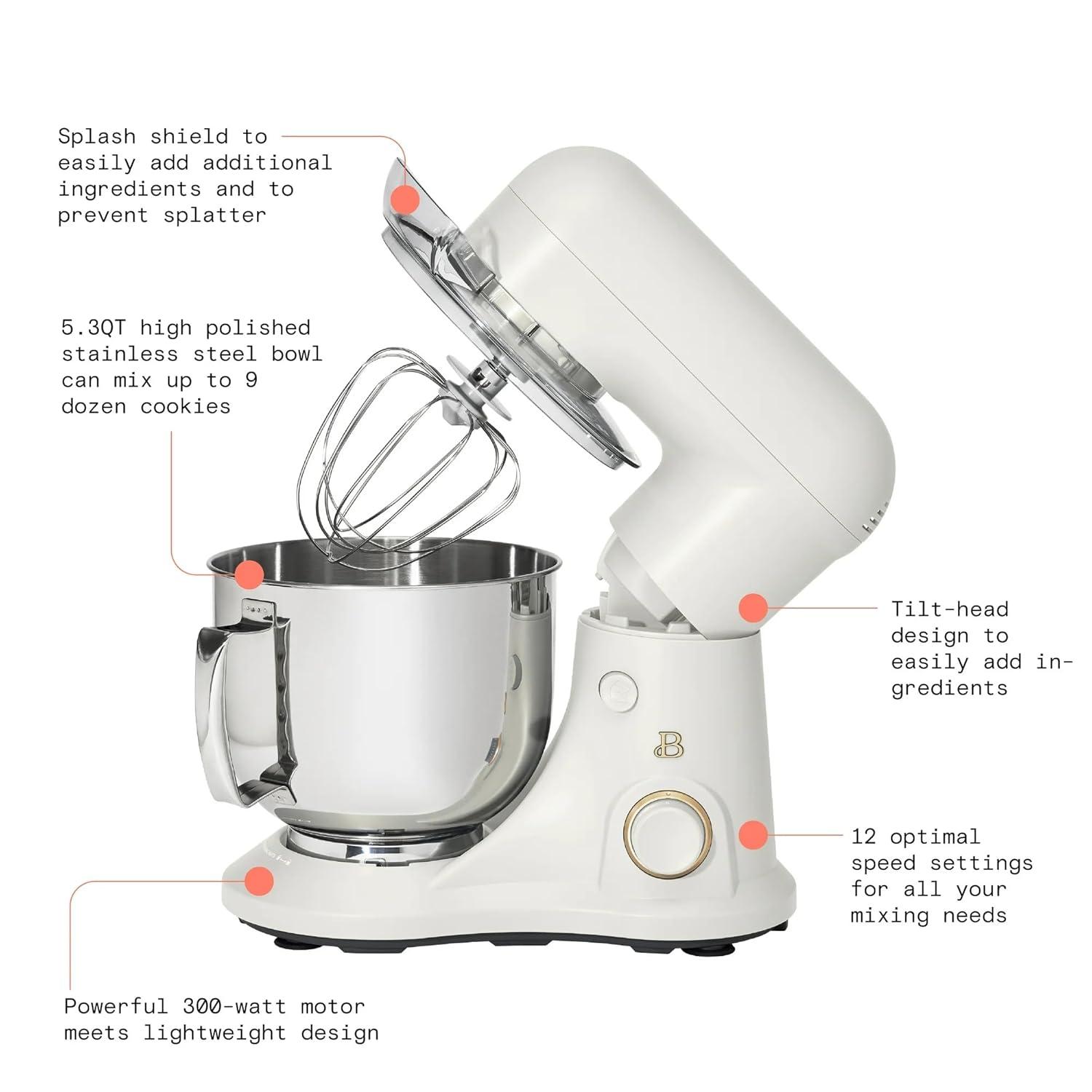 Splash shield to easily add additional ingredients and to prevent splatter

5.3QT high polished stainless steel bowl can mix up to 9 dozen cookies

Tilt-head design to easily add ingredients

B

12 optimal speed settings for all your mixing needs

Powerful 300-watt motor meets lightweight design