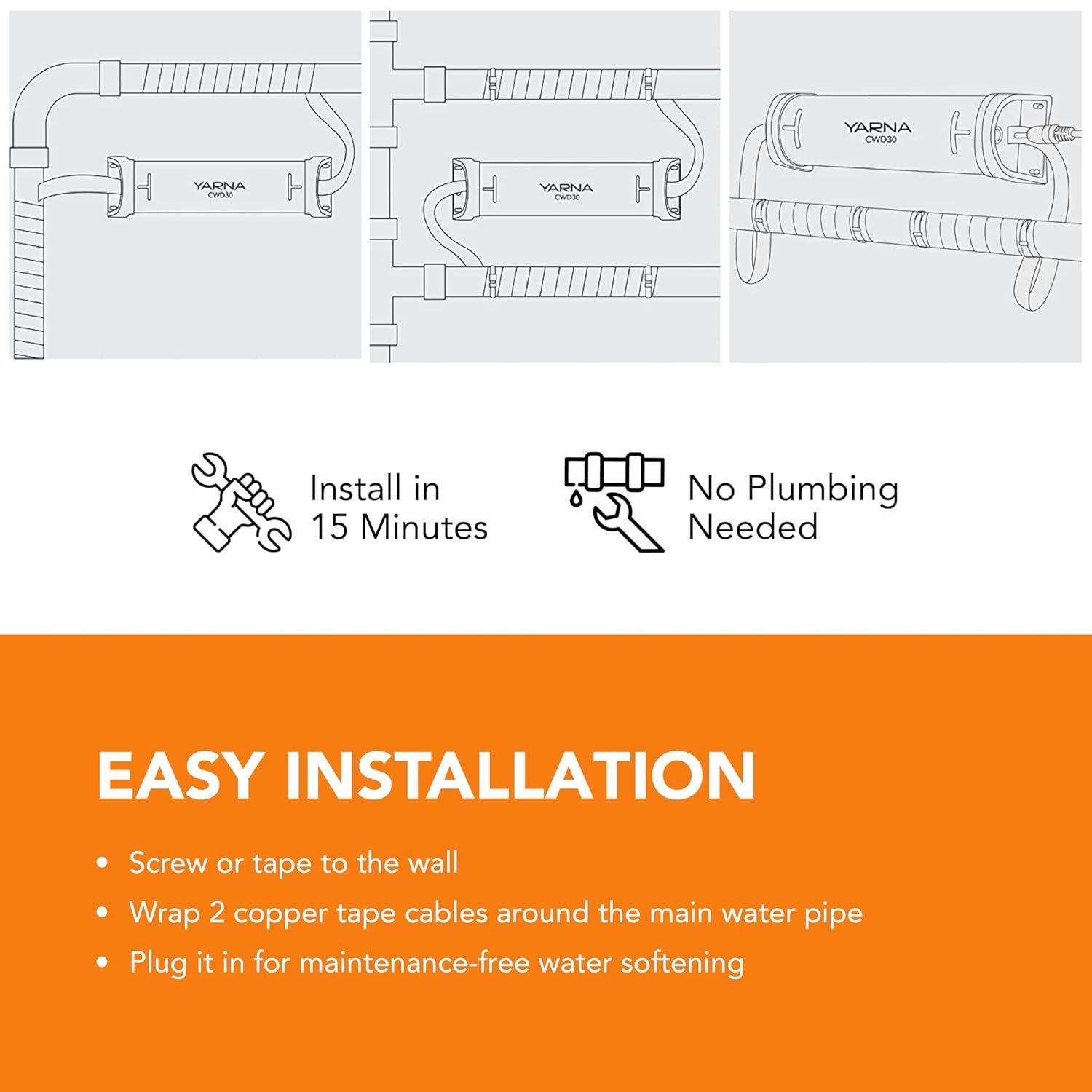 YARNA
CWD30

YARNA
CWD30

YARNA
CWD30

Install in
15 Minutes

No Plumbing
Needed

EASY INSTALLATION

• Screw or tape to the wall
• Wrap 2 copper tape cables around the main water pipe
• Plug it in for maintenance-free water softening