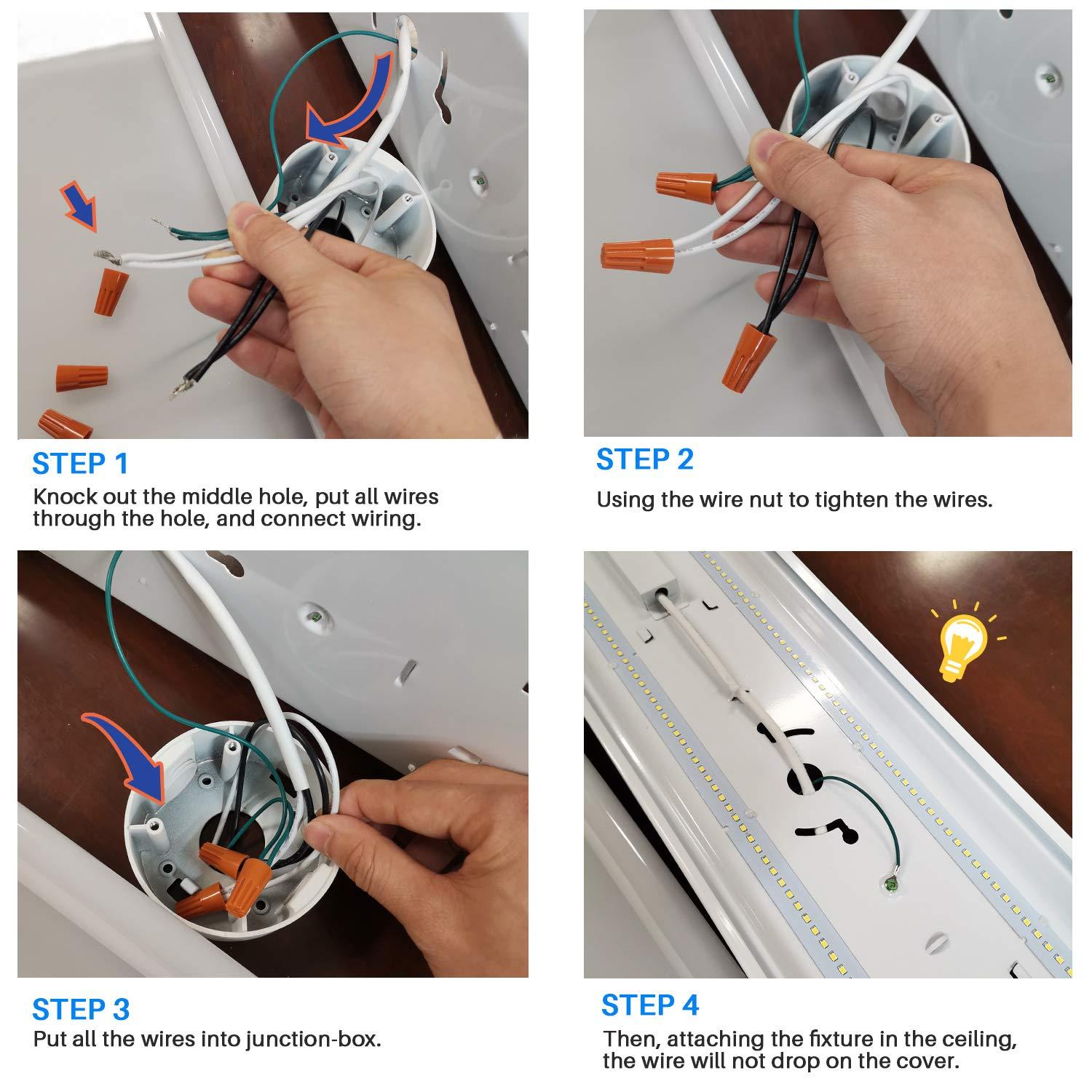 STEP 1
Knock out the middle hole, put all wires through the hole, and connect wiring.

STEP 2
Using the wire nut to tighten the wires.

STEP 3
Put all the wires into junction-box.

STEP 4
Then, attaching the fixture in the ceiling, the wire will not drop on the cover.