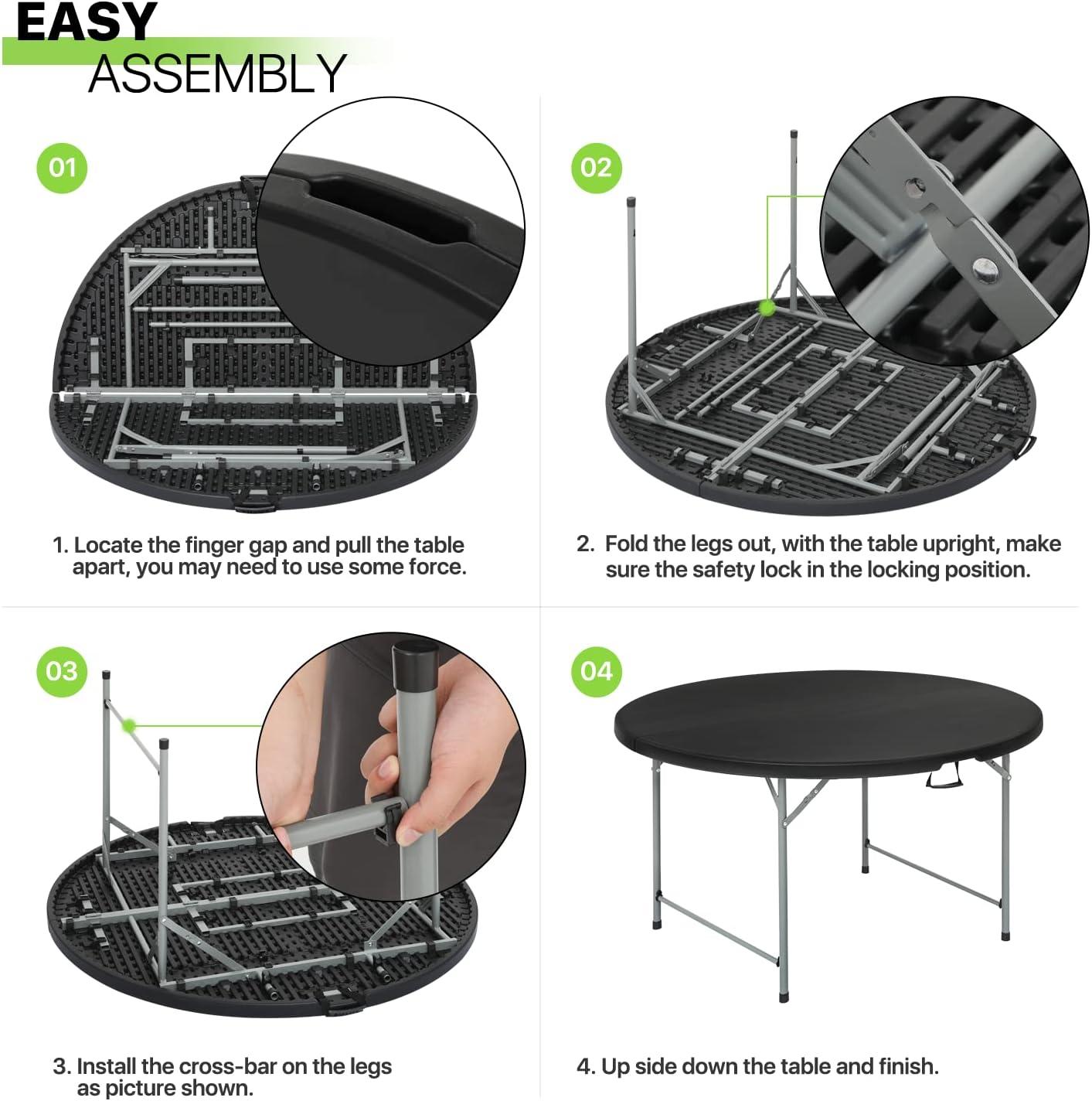 EASY
ASSEMBLY

01

1. Locate the finger gap and pull the table apart, you may need to use some force.

02

2. Fold the legs out, with the table upright, make sure the safety lock in the locking position.

03

3. Install the cross-bar on the legs as picture shown.

04

4. Up side down the table and finish.