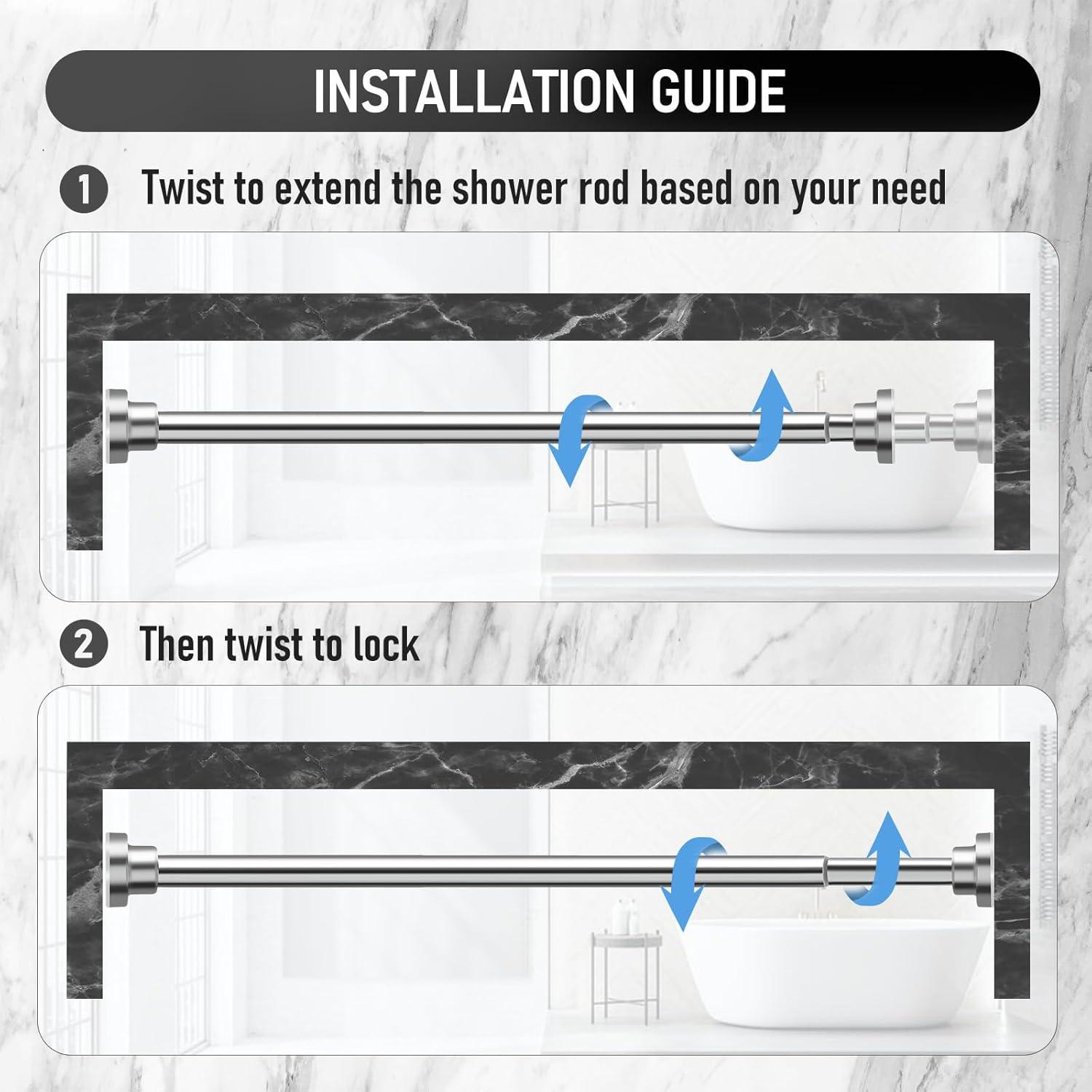 INSTALLATION GUIDE

1 Twist to extend the shower rod based on your need

2 Then twist to lock