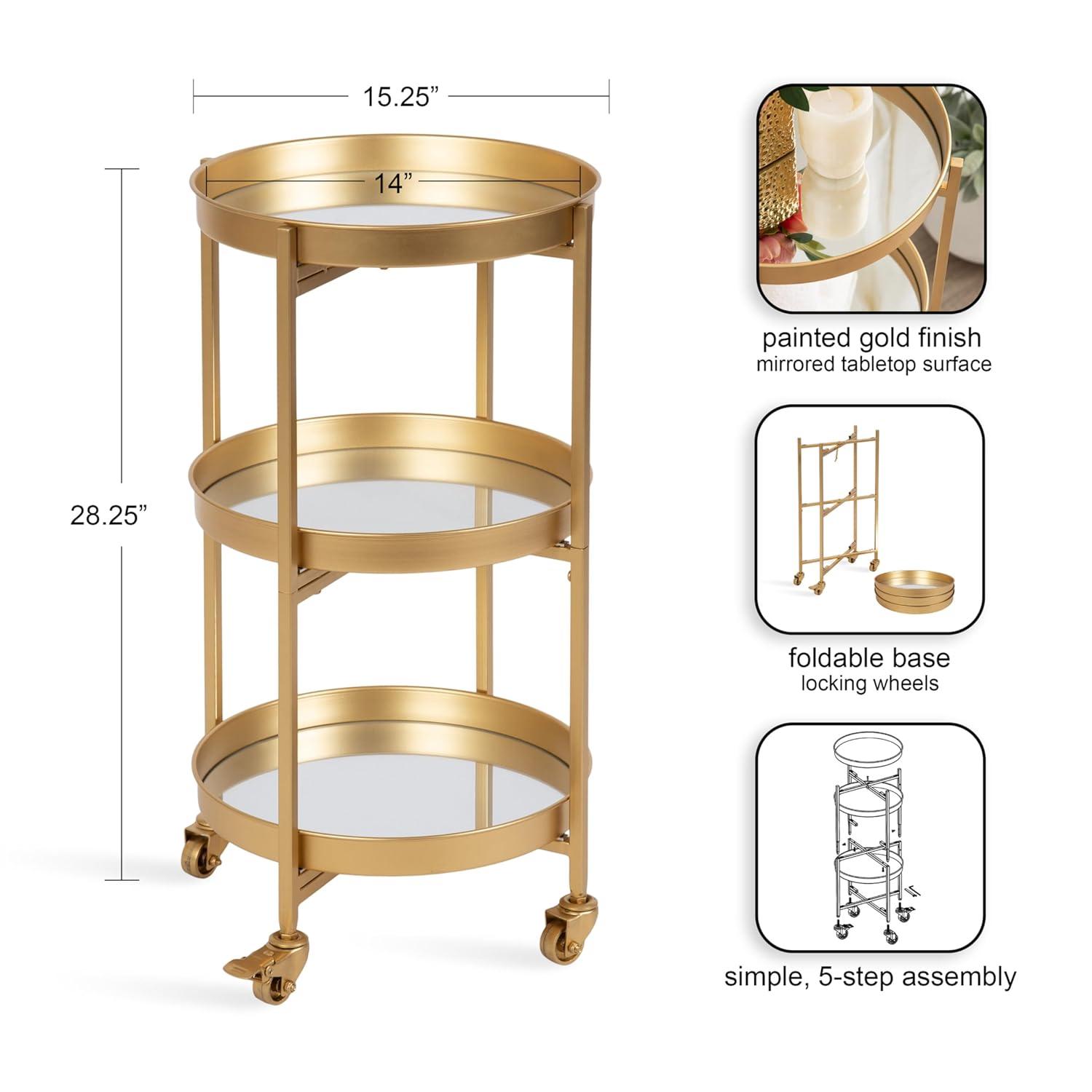 15.25”

14”

28.25”

painted gold finish
mirrored tabletop surface

foldable base
locking wheels

simple, 5-step assembly