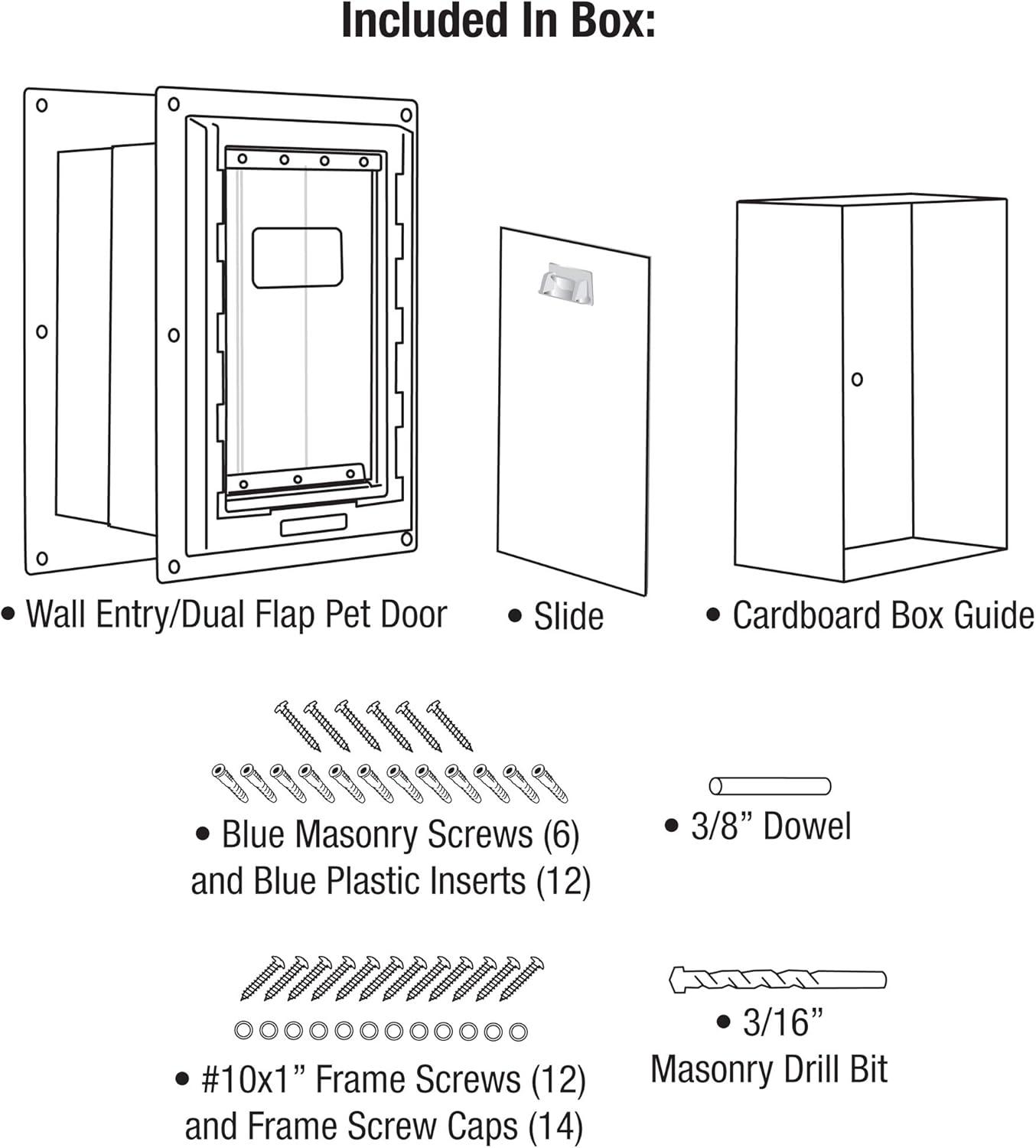 Included In Box:

• Wall Entry/Dual Flap Pet Door

• Slide

• Cardboard Box Guide

• Blue Masonry Screws (6) and Blue Plastic Inserts (12)

• 3/8” Dowel

• #10x1” Frame Screws (12) and Frame Screw Caps (14)

• 3/16” Masonry Drill Bit