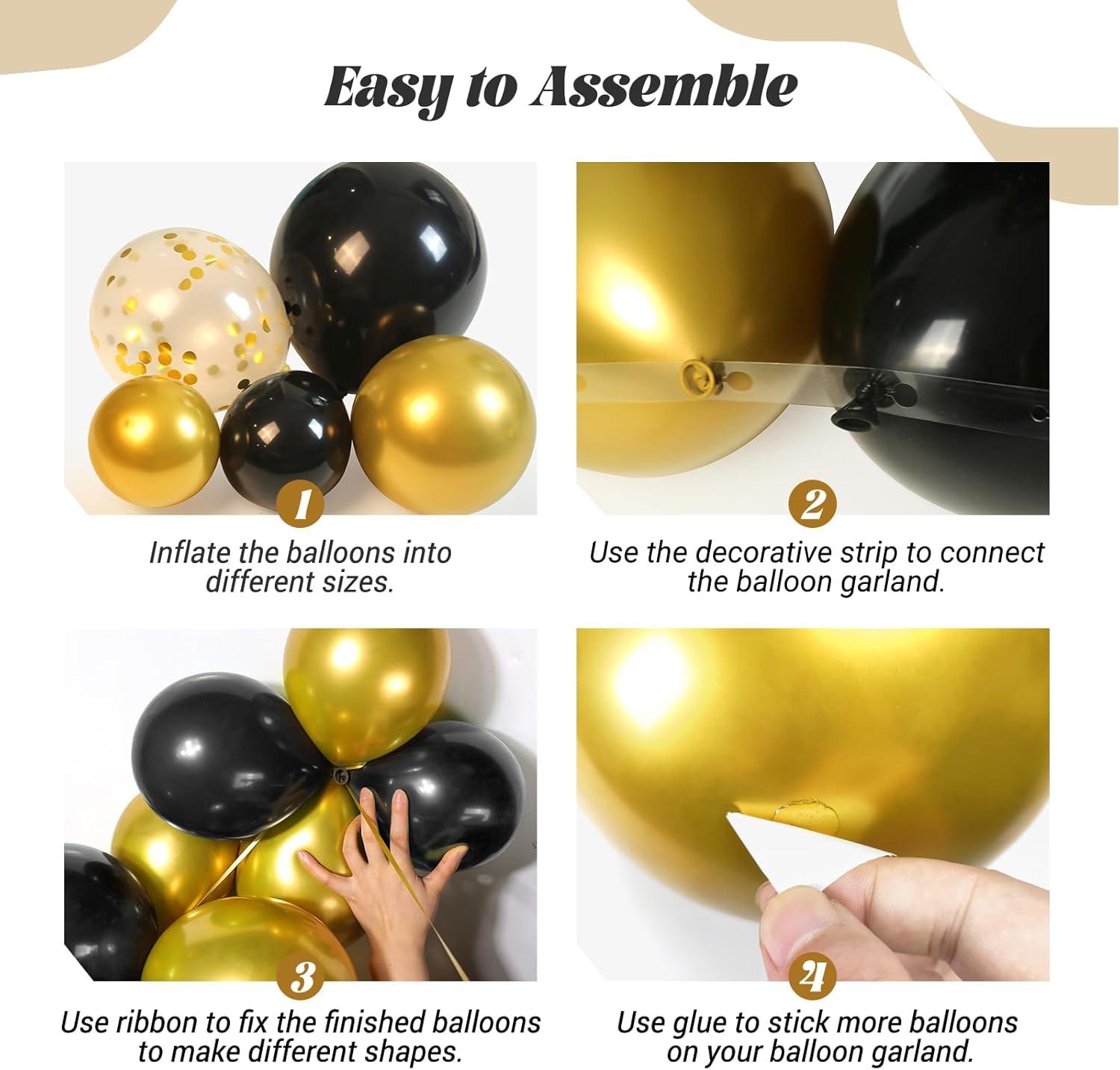 Easy to Assemble

1

Inflate the balloons into different sizes.

2

Use the decorative strip to connect the balloon garland.

3

Use ribbon to fix the finished balloons to make different shapes.

4

Use glue to stick more balloons on your balloon garland.