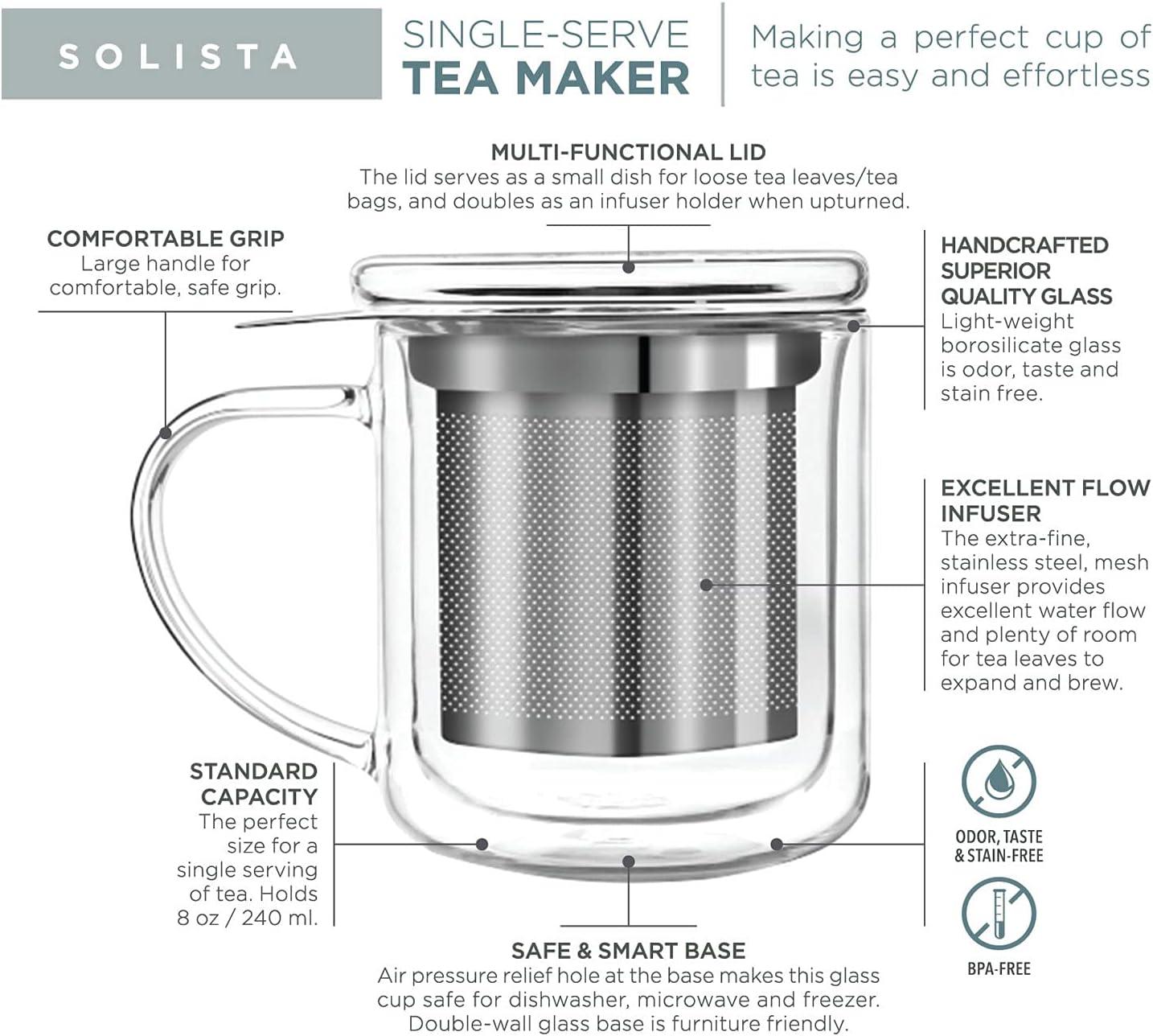 SOLISTA

SINGLE-SERVE
TEA MAKER

Making a perfect cup of tea is easy and effortless

MULTI-FUNCTIONAL LID
The lid serves as a small dish for loose tea leaves/tea bags, and doubles as an infuser holder when upturned.

COMFORTABLE GRIP
Large handle for comfortable, safe grip.

HANDCRAFTED SUPERIOR QUALITY GLASS
Light-weight borosilicate glass is odor, taste and stain free.

EXCELLENT FLOW INFUSER
The extra-fine, stainless steel, mesh infuser provides excellent water flow and plenty of room for tea leaves to expand and brew.

STANDARD CAPACITY
The perfect size for a single serving of tea. Holds 8 oz / 240 ml.

ODOR, TASTE & STAIN-FREE

BPA-FREE

SAFE & SMART BASE
Air pressure relief hole at the base makes this glass cup safe for dishwasher, microwave and freezer. Double-wall glass base is furniture friendly.