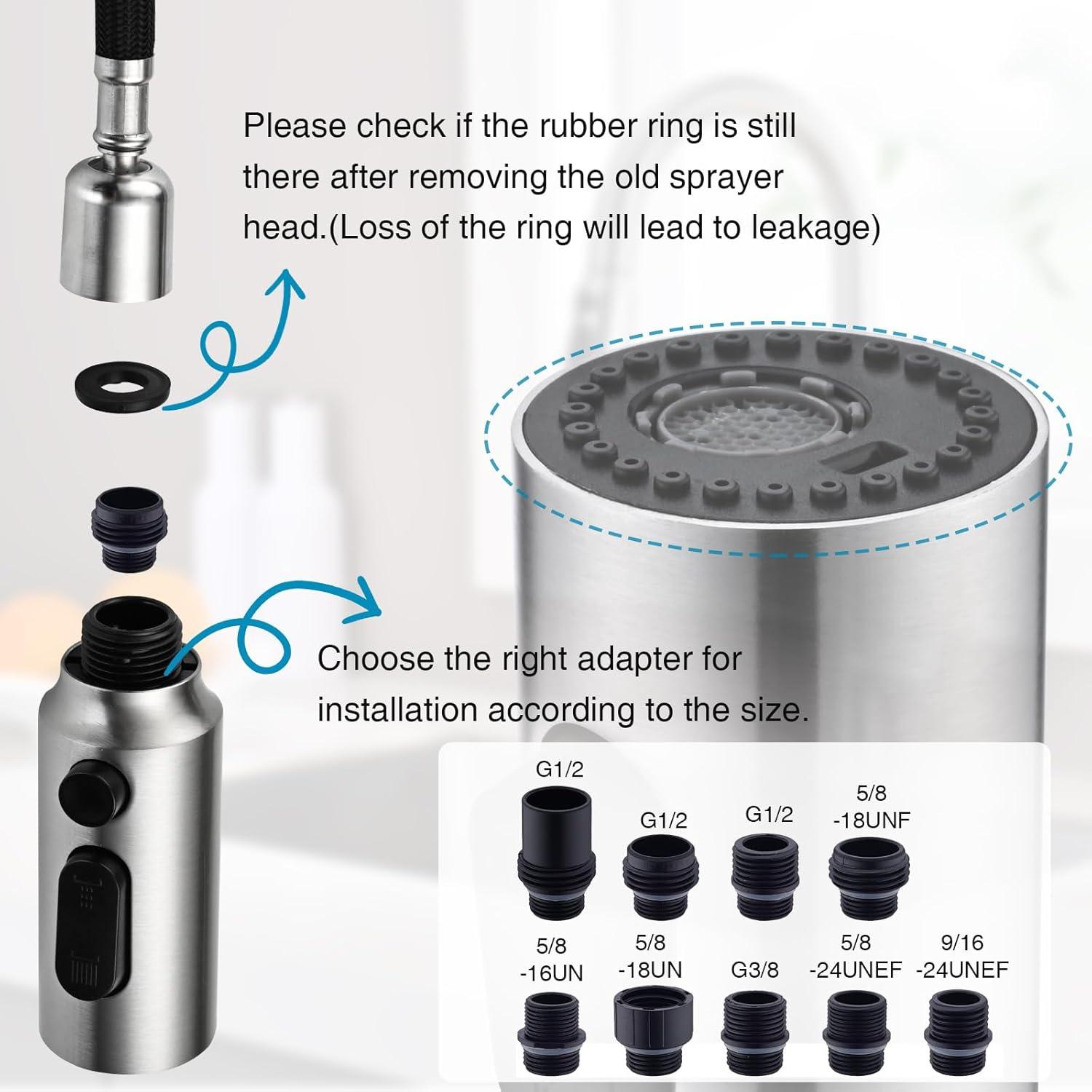 Please check if the rubber ring is still there after removing the old sprayer head.(Loss of the ring will lead to leakage)

Choose the right adapter for installation according to the size.

G1/2

G1/2

G1/2

5/8 -18UNF

5/8 -16UN

5/8 -18UN

G3/8

5/8 -24UNEF

9/16 -24UNEF