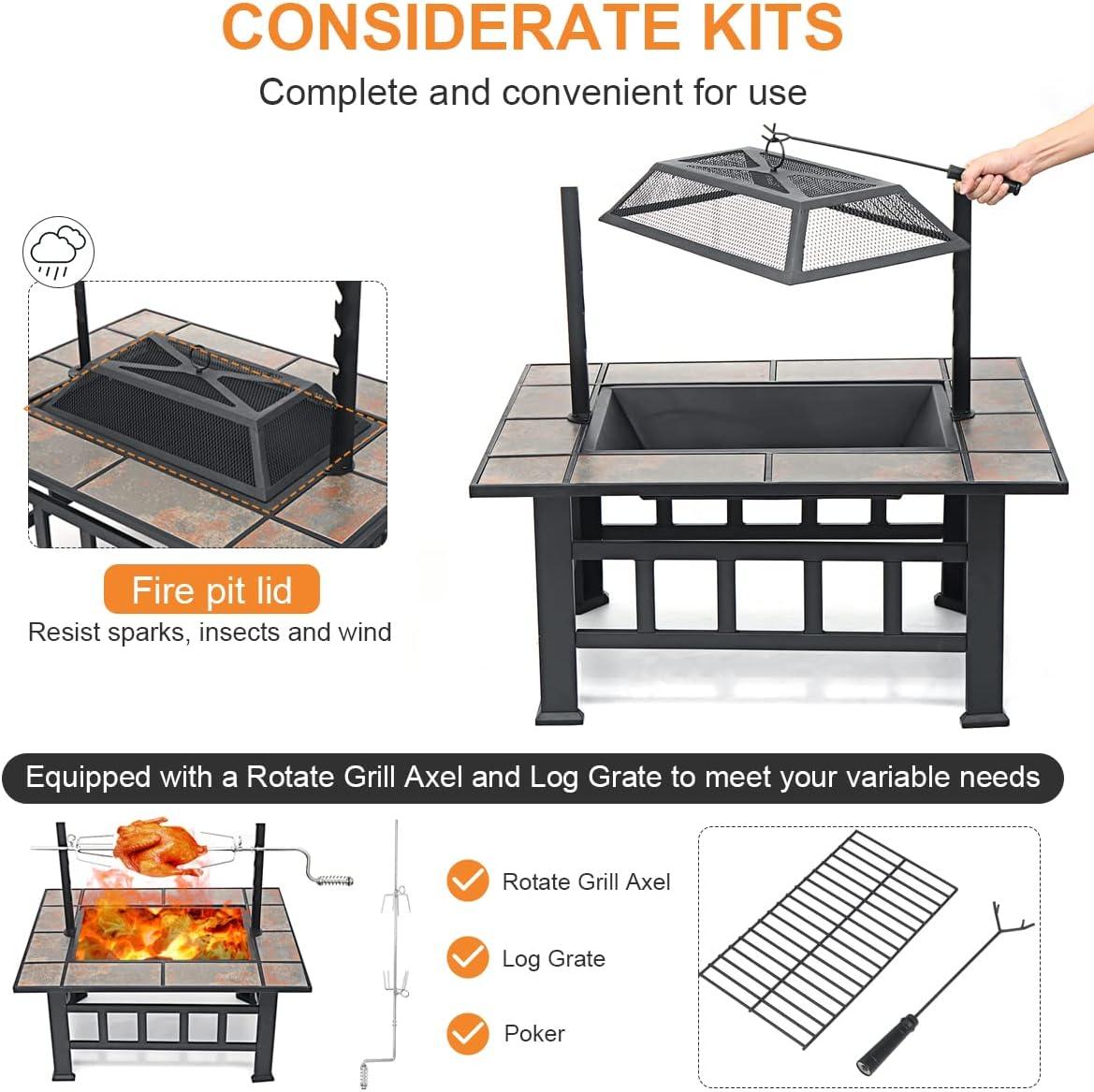 CONSIDERATE KITS

Complete and convenient for use

Fire pit lid

Resist sparks, insects and wind

Equipped with a Rotate Grill Axel and Log Grate to meet your variable needs

Rotate Grill Axel

Log Grate

Poker