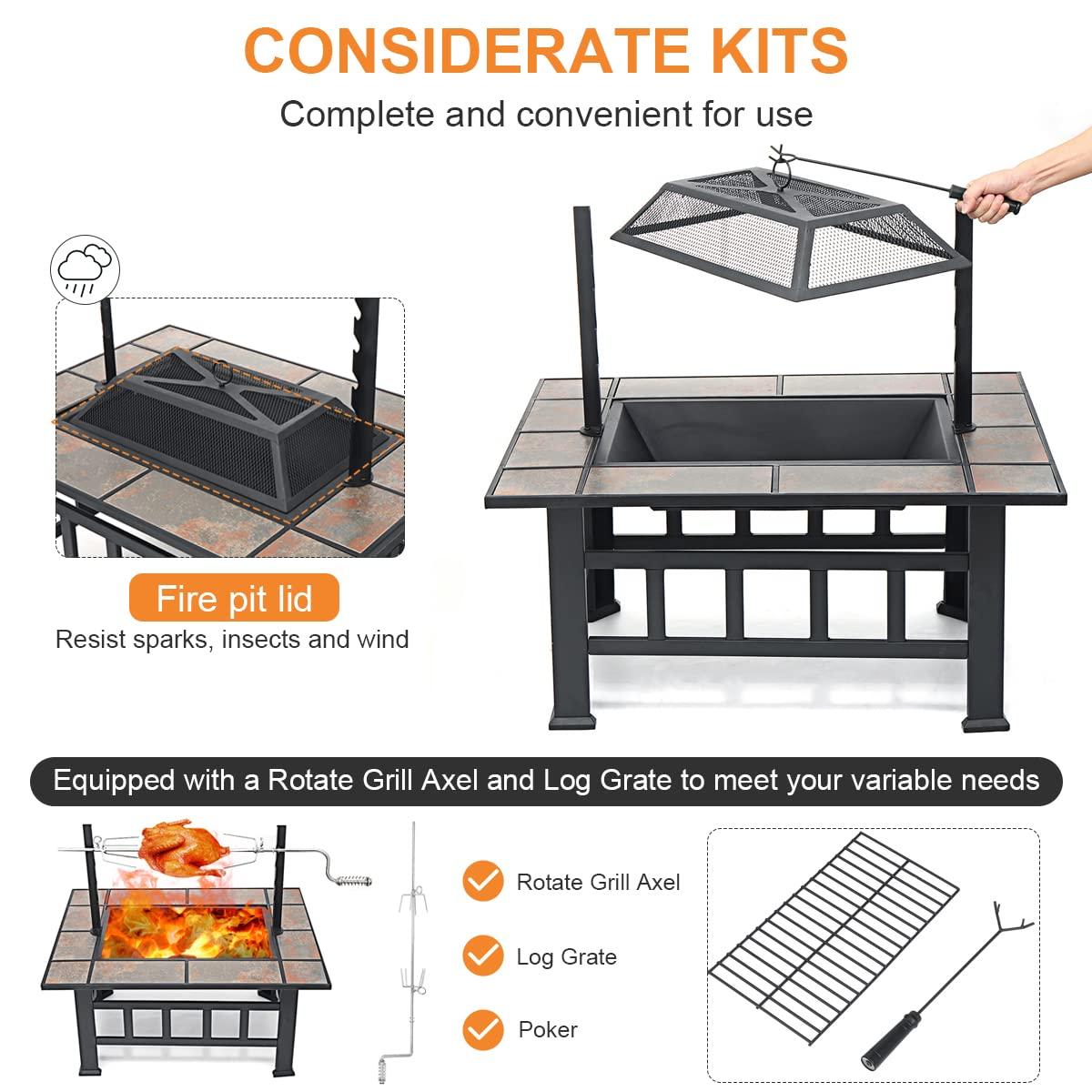 CONSIDERATE KITS

Complete and convenient for use

Fire pit lid

Resist sparks, insects and wind

Equipped with a Rotate Grill Axel and Log Grate to meet your variable needs

Rotate Grill Axel

Log Grate

Poker