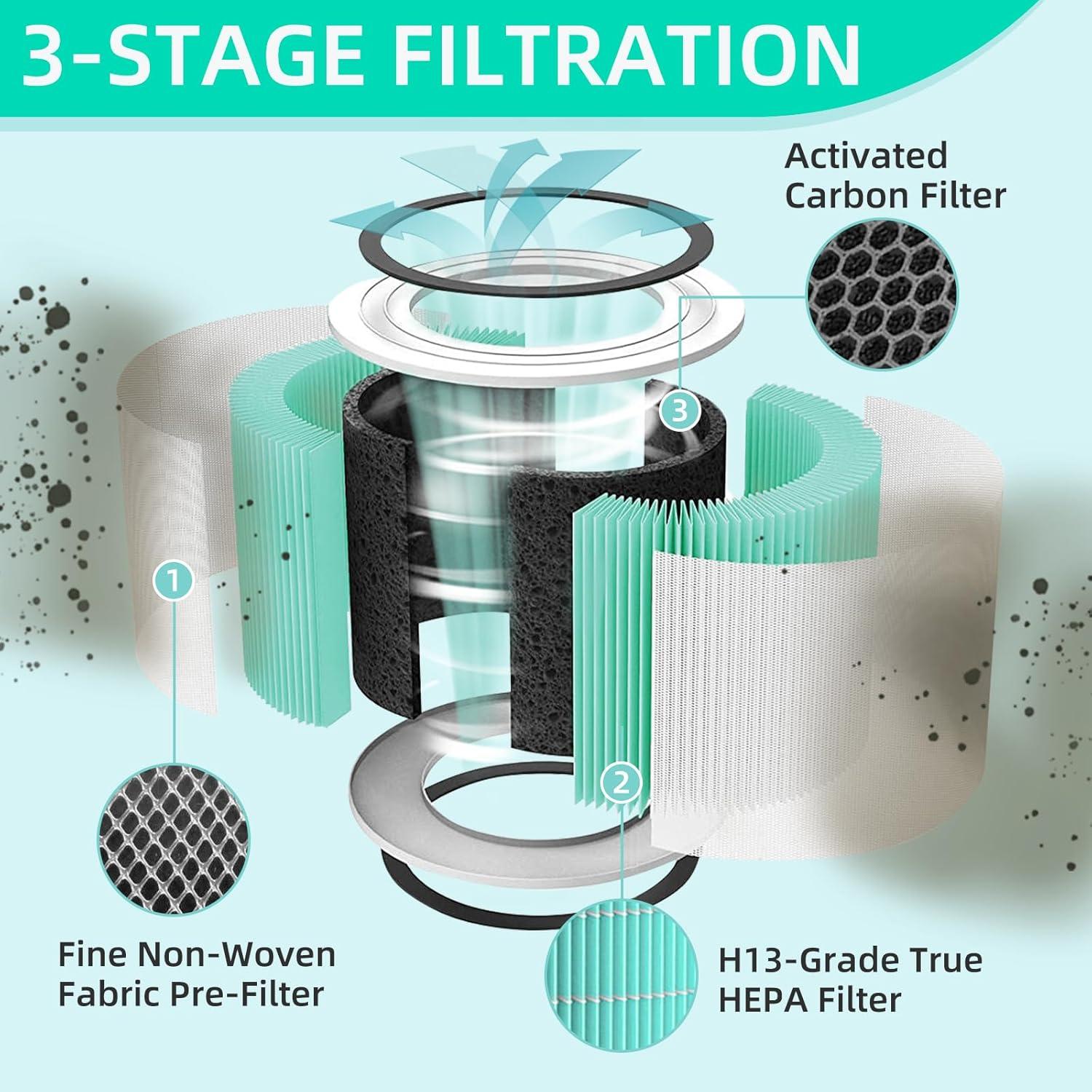 3-STAGE FILTRATION

Activated Carbon Filter

3

1

2

Fine Non-Woven Fabric Pre-Filter

H13-Grade True HEPA Filter