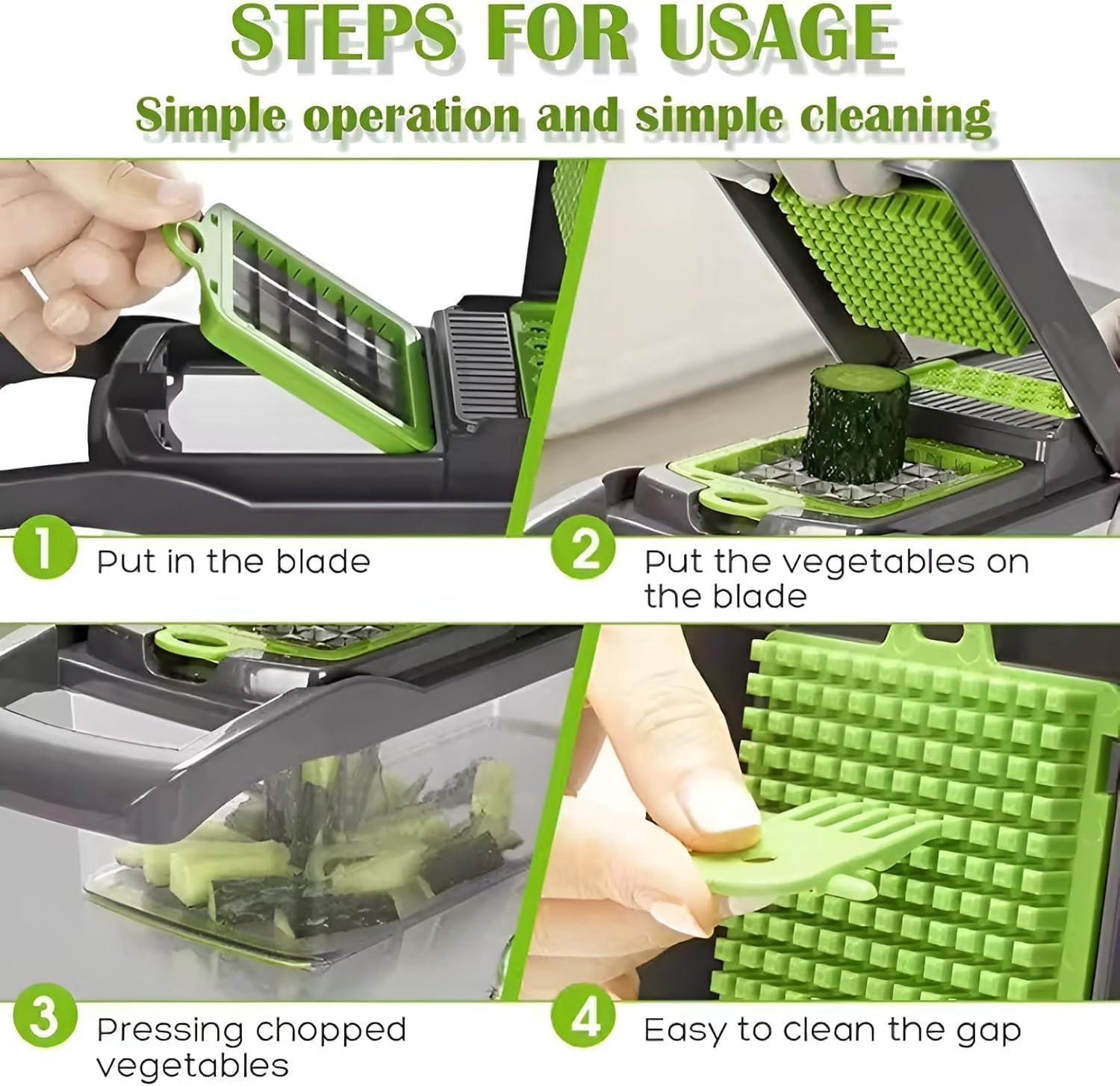 STEPS FOR USAGE

Simple operation and simple cleaning

1 Put in the blade

2 Put the vegetables on the blade

3 Pressing chopped vegetables

4 Easy to clean the gap