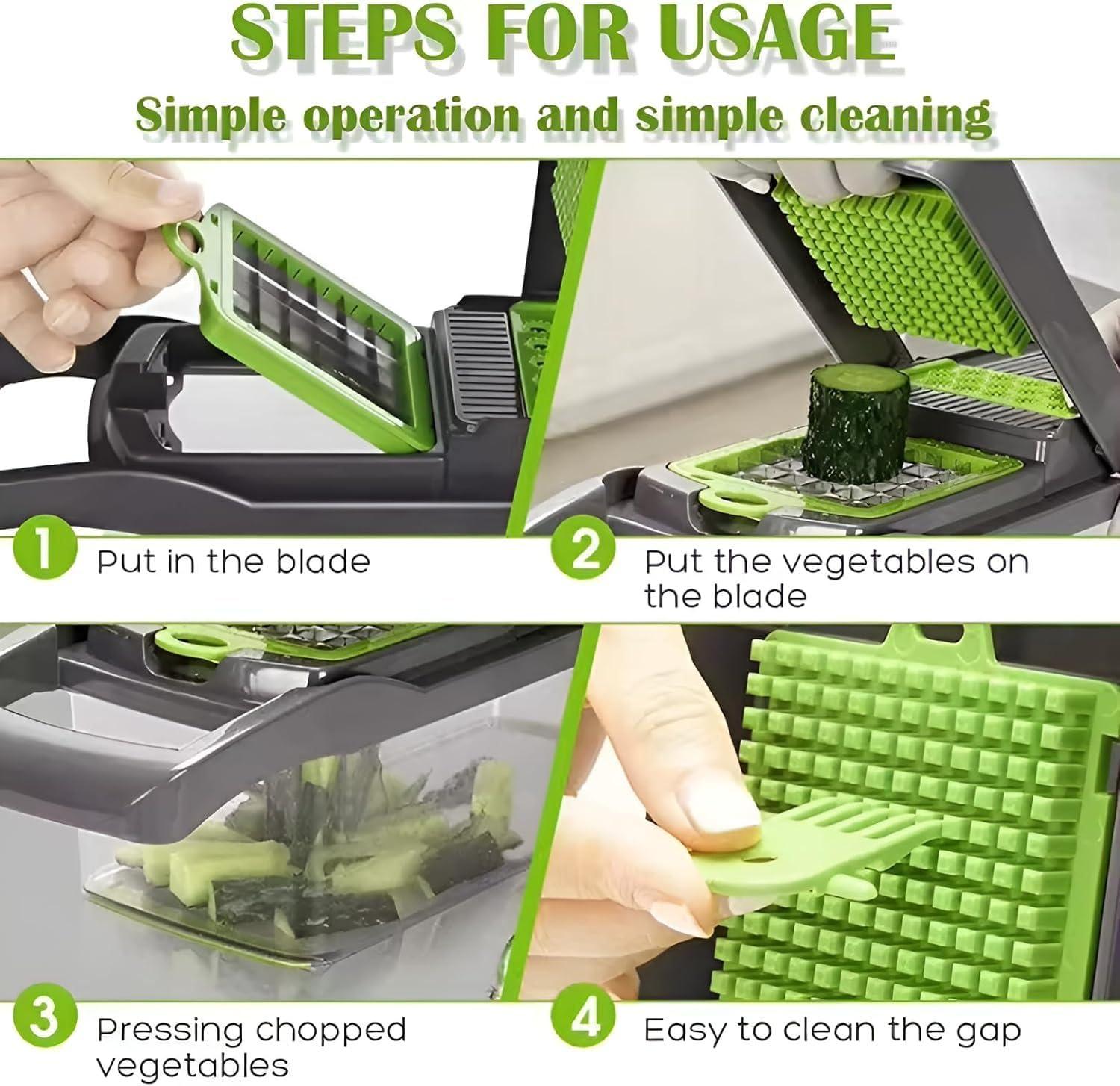 STEPS FOR USAGE

Simple operation and simple cleaning

1 Put in the blade

2 Put the vegetables on the blade

3 Pressing chopped vegetables

4 Easy to clean the gap