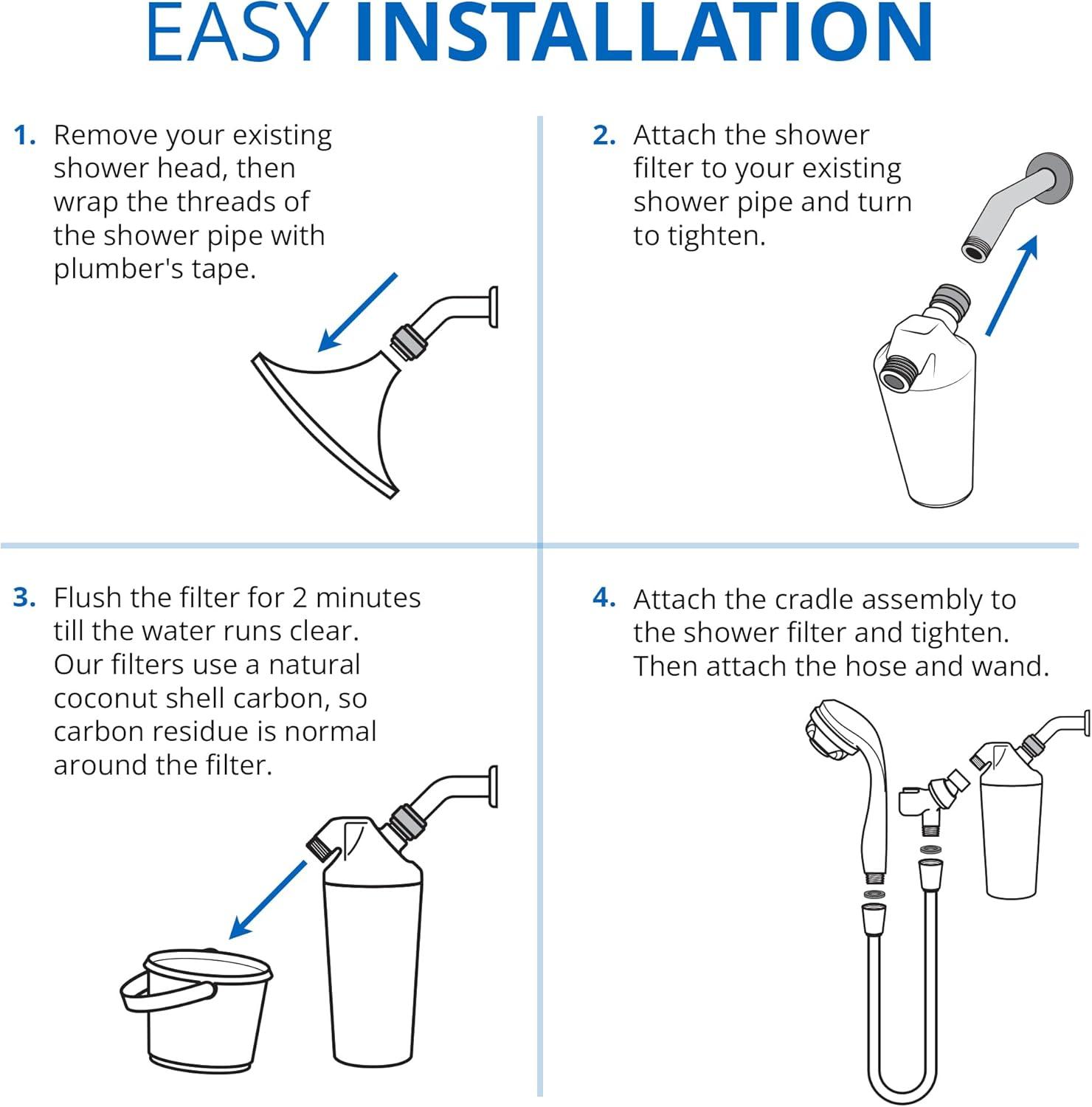 EASY INSTALLATION

1. Remove your existing shower head, then wrap the threads of the shower pipe with plumber's tape.

2. Attach the shower filter to your existing shower pipe and turn to tighten.

3. Flush the filter for 2 minutes till the water runs clear. Our filters use a natural coconut shell carbon, so carbon residue is normal around the filter.

4. Attach the cradle assembly to the shower filter and tighten. Then attach the hose and wand.