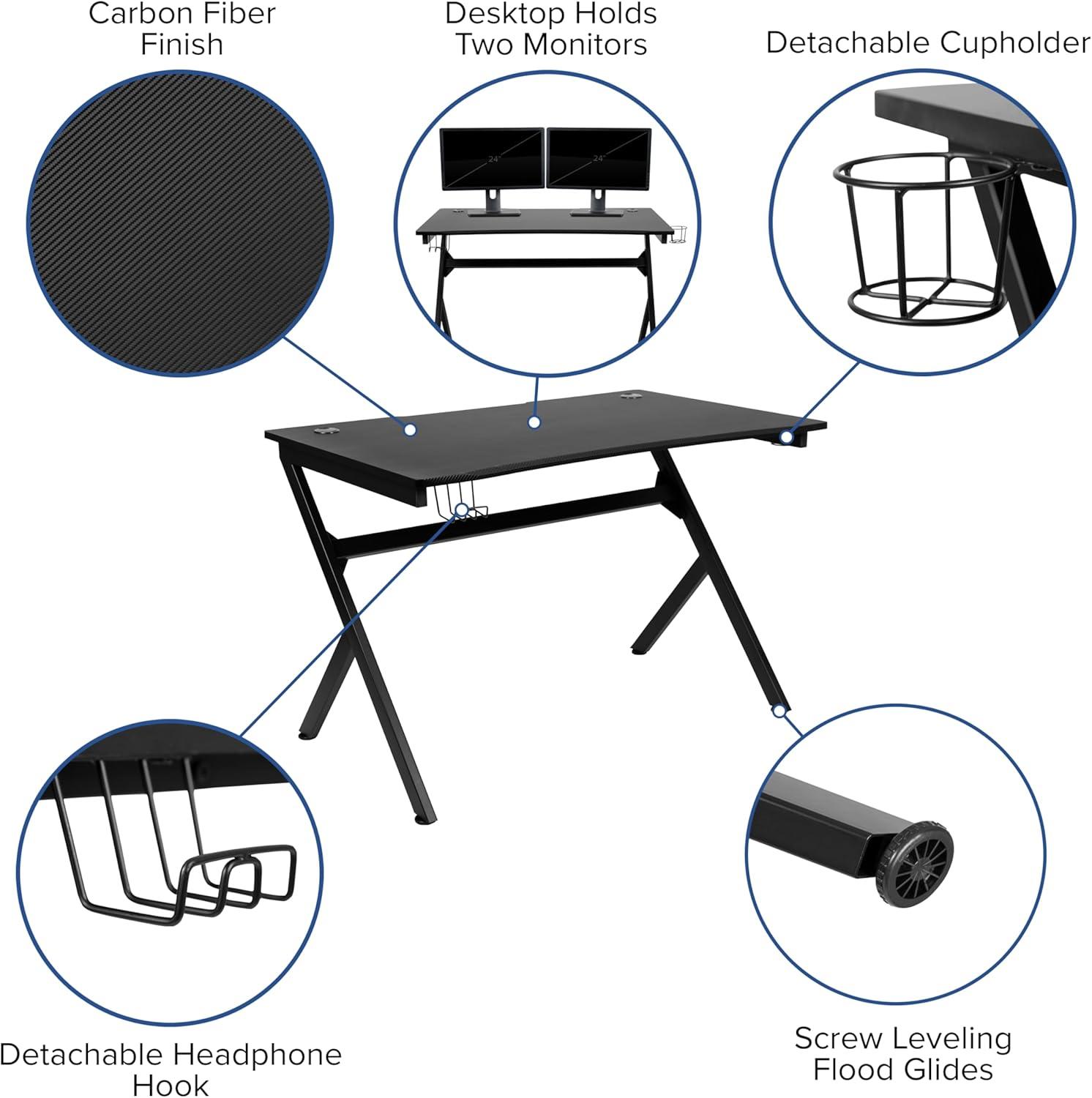 Carbon Fiber Finish

Desktop Holds Two Monitors

Detachable Cupholder

24"

24"

Detachable Headphone Hook

Screw Leveling Flood Glides