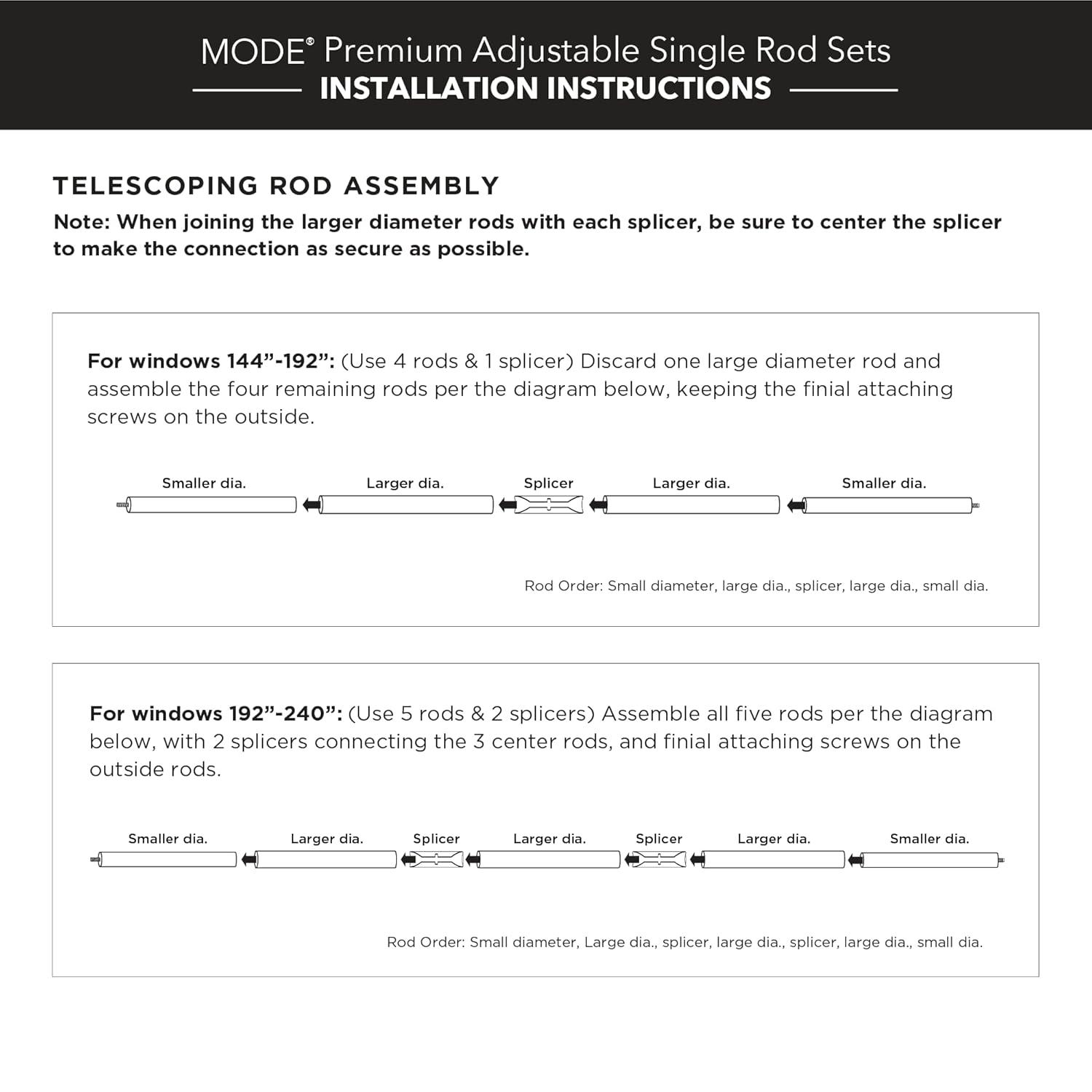 MODE® Premium Adjustable Single Rod Sets
INSTALLATION INSTRUCTIONS

TELESCOPING ROD ASSEMBLY

Note: When joining the larger diameter rods with each splicer, be sure to center the splicer to make the connection as secure as possible.

For windows 144”-192”: (Use 4 rods & 1 splicer) Discard one large diameter rod and assemble the four remaining rods per the diagram below, keeping the finial attaching screws on the outside.

Smaller dia. Larger dia. Splicer Larger dia. Smaller dia.

Rod Order: Small diameter, large dia., splicer, large dia., small dia.

For windows 192”-240”: (Use 5 rods & 2 splicers) Assemble all five rods per the diagram below, with 2 splicers connecting the 3 center rods, and finial attaching screws on the outside rods.

Smaller dia. Larger dia. Splicer Larger dia. Splicer Larger dia. Smaller dia.

Rod Order: Small diameter, Large dia., splicer, large dia., splicer, large dia., small dia.