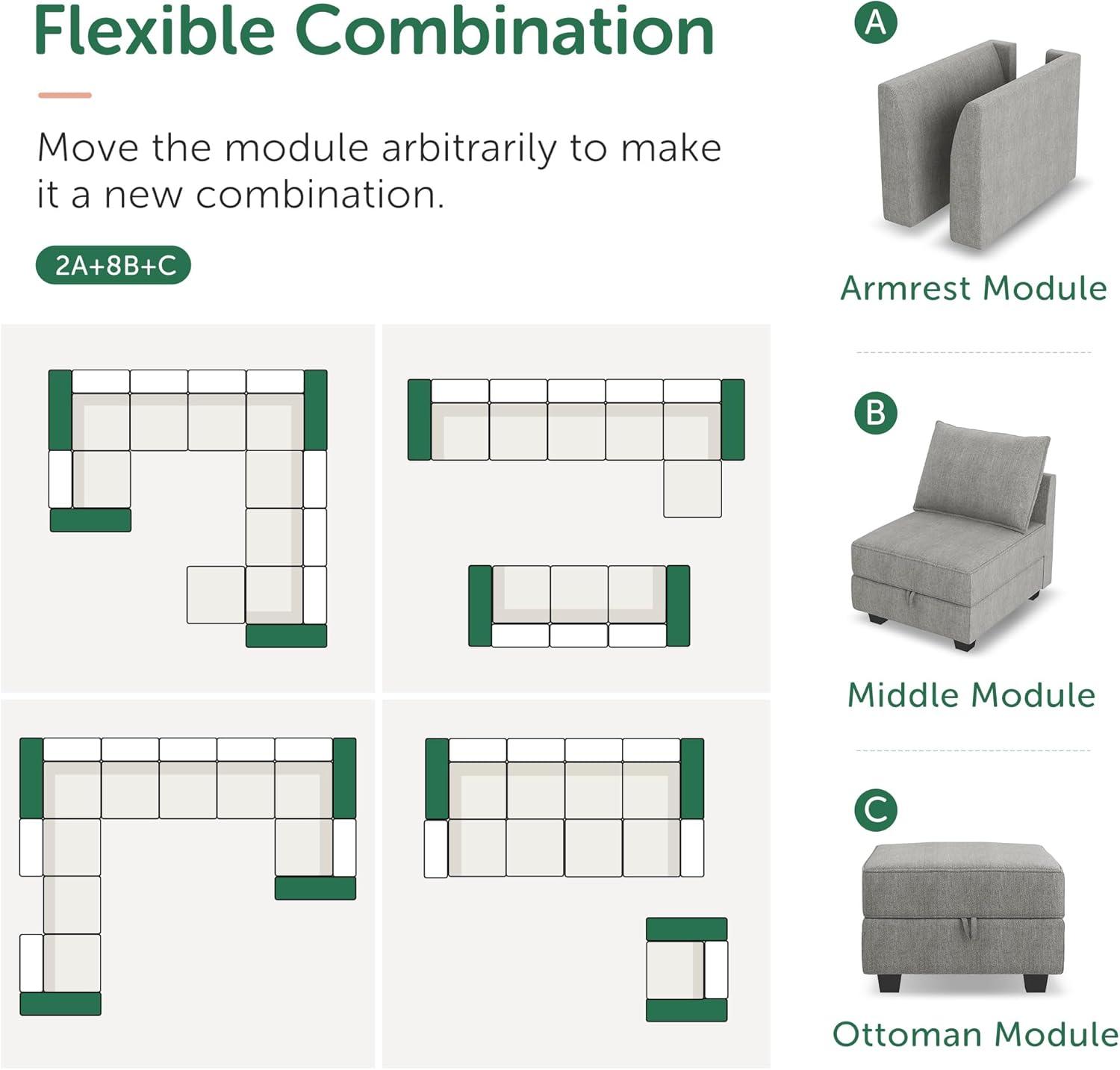 Flexible Combination

Move the module arbitrarily to make it a new combination.

2A+8B+C

A

Armrest Module

B

Middle Module

C

Ottoman Module