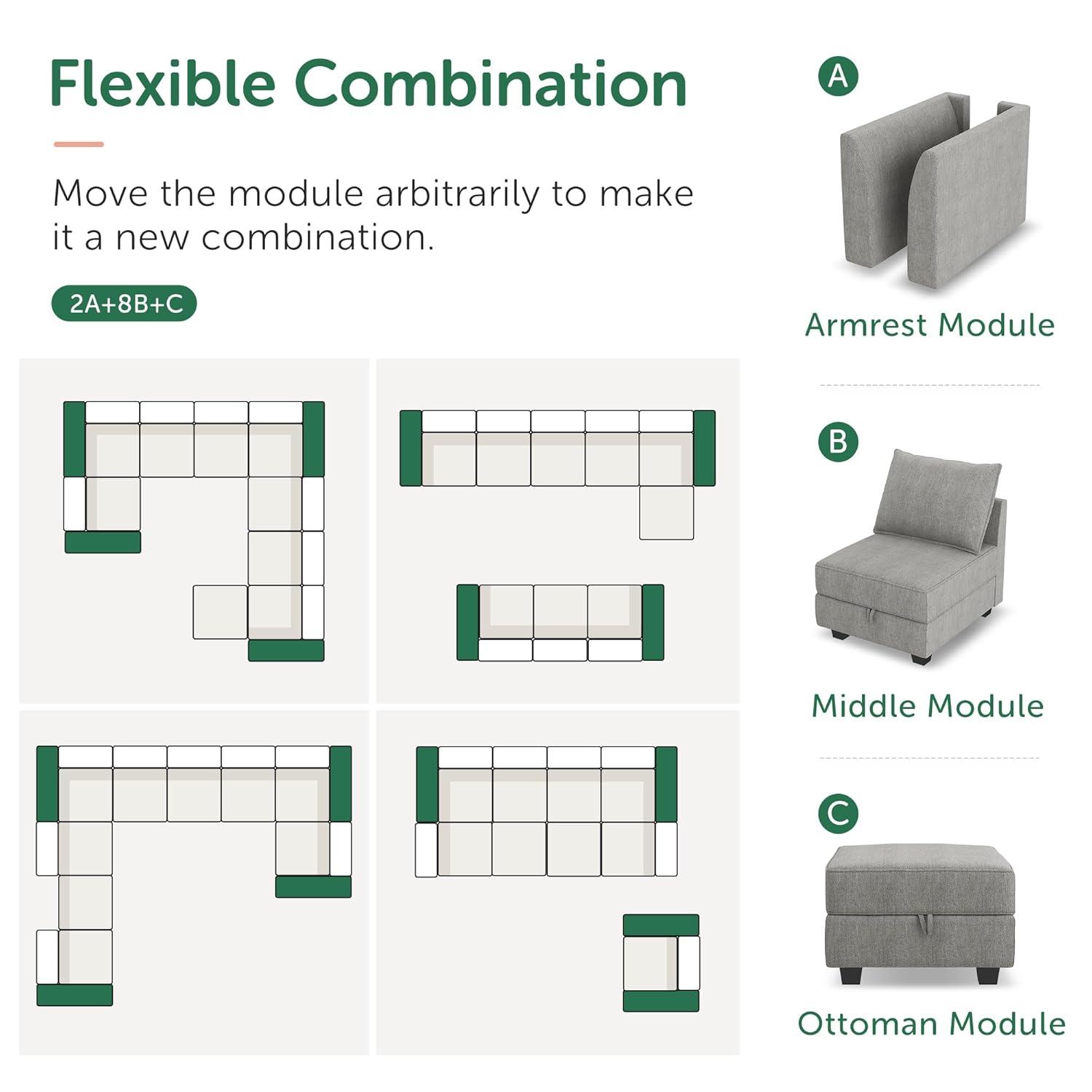 Flexible Combination

Move the module arbitrarily to make it a new combination.

2A+8B+C

A

Armrest Module

B

Middle Module

C

Ottoman Module