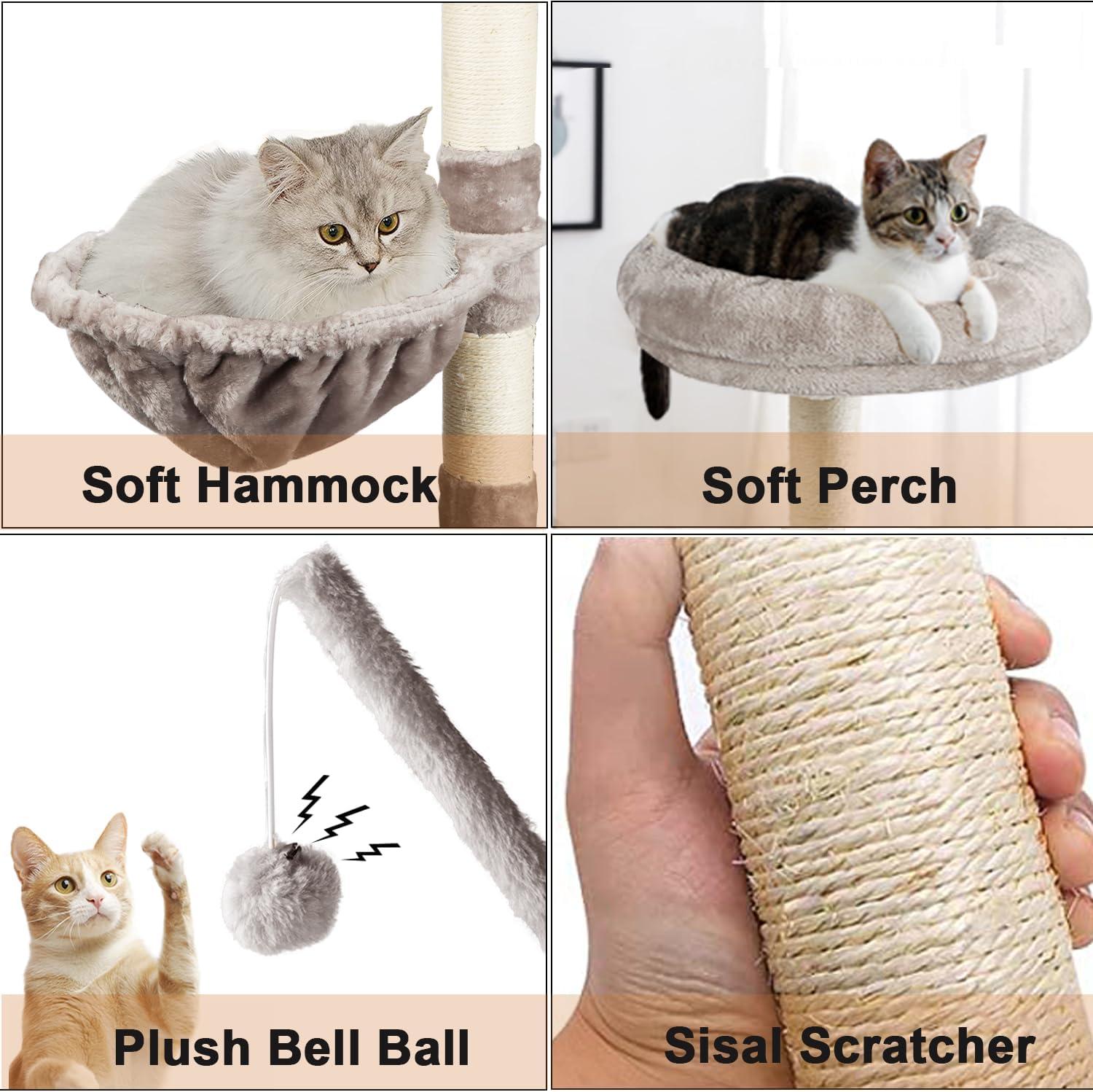 Soft Hammock

Soft Perch

Plush Bell Ball

Sisal Scratcher