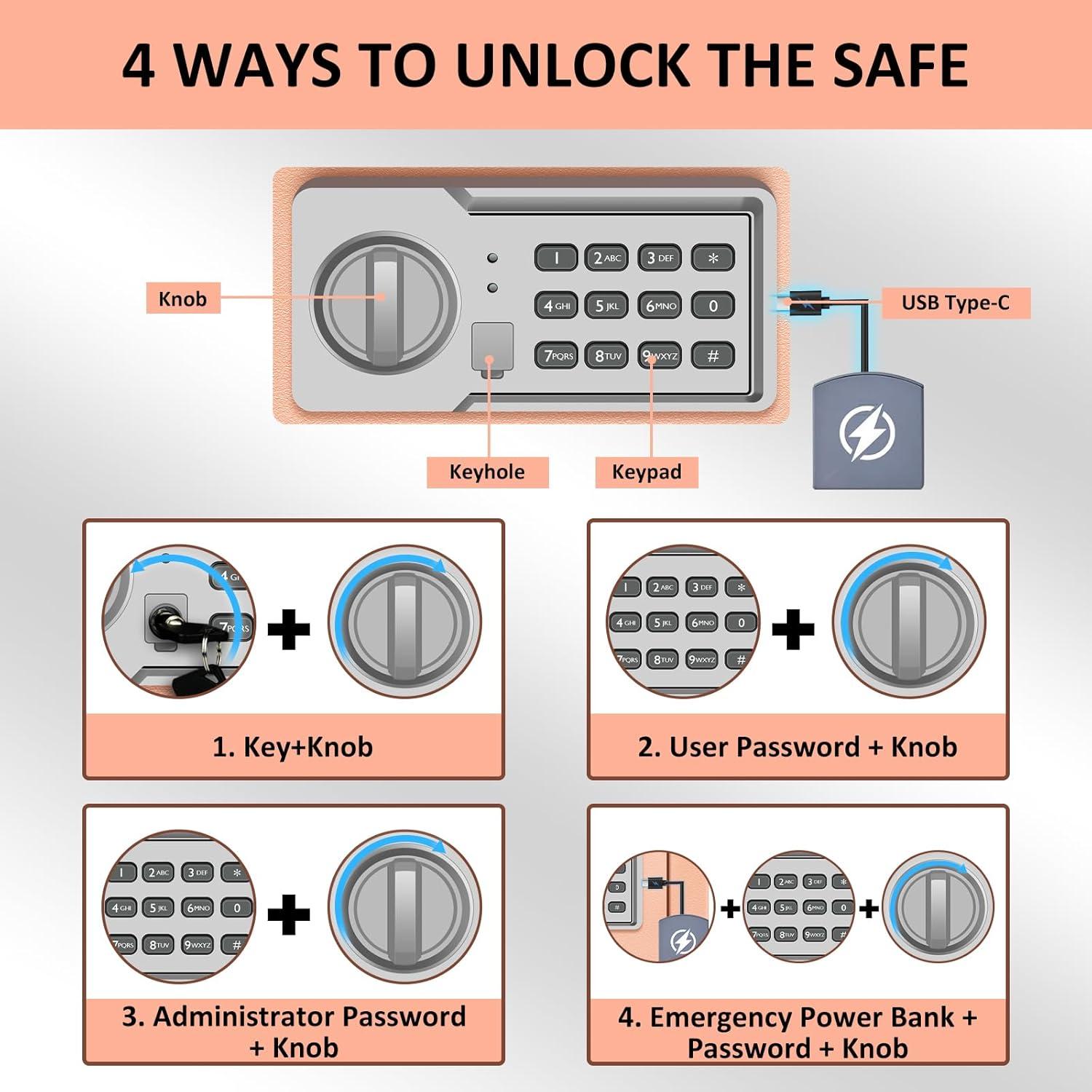 4 WAYS TO UNLOCK THE SAFE

Knob

1 2 ABC 3 DEF *
4 GHI 5 JKL 6 MNO 0
7 PQRS 8 TUV 9 WXYZ #

USB Type-C

Keyhole

Keypad

1. Key+Knob

2. User Password + Knob

3. Administrator Password + Knob

4. Emergency Power Bank + Password + Knob