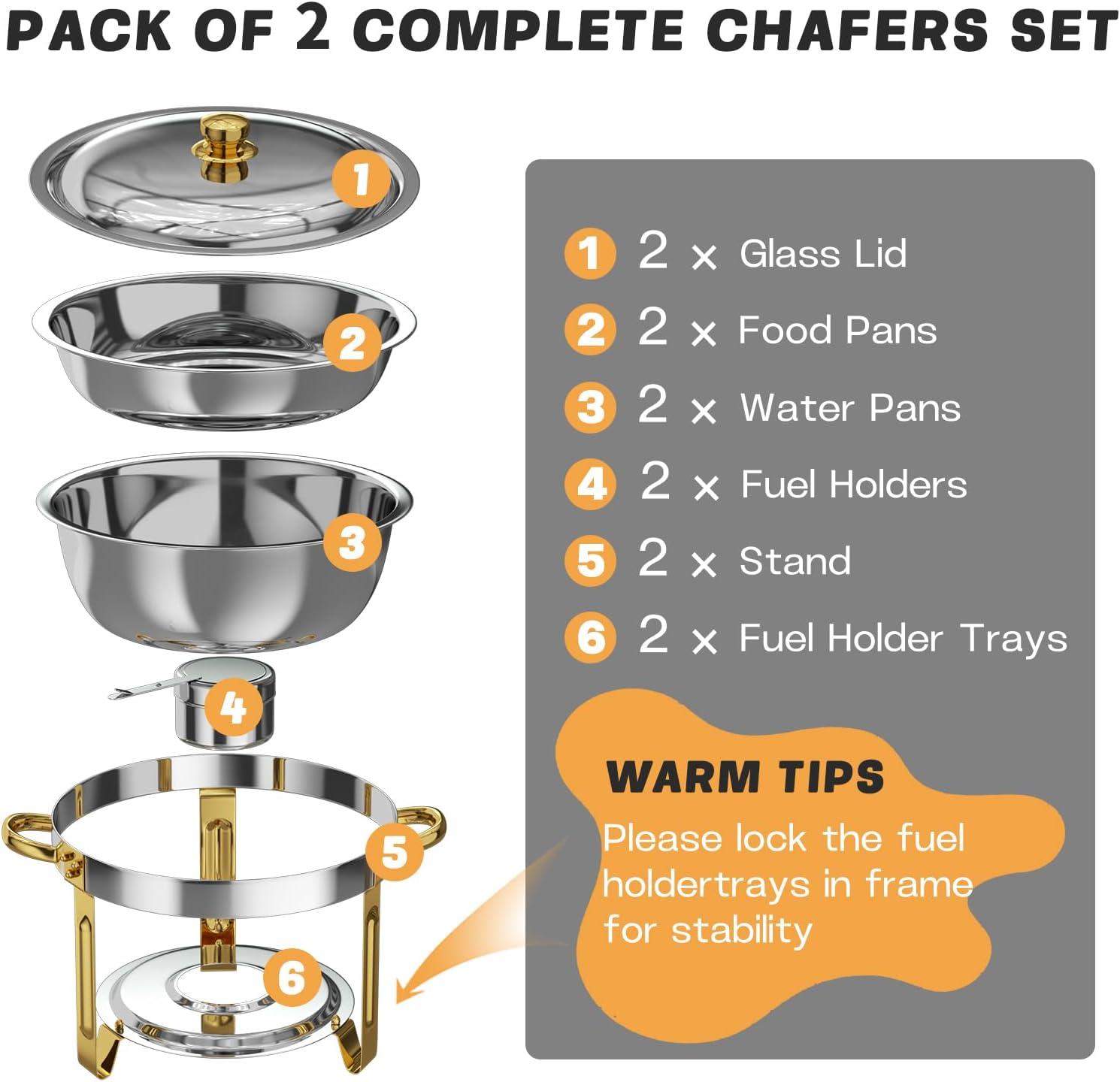 PACK OF 2 COMPLETE CHAFERS SET

1

2

3

4

5

6

1 2 × Glass Lid

2 2 × Food Pans

3 2 × Water Pans

4 2 × Fuel Holders

5 2 × Stand

6 2 × Fuel Holder Trays

WARM TIPS

Please lock the fuel holdertrays in frame for stability