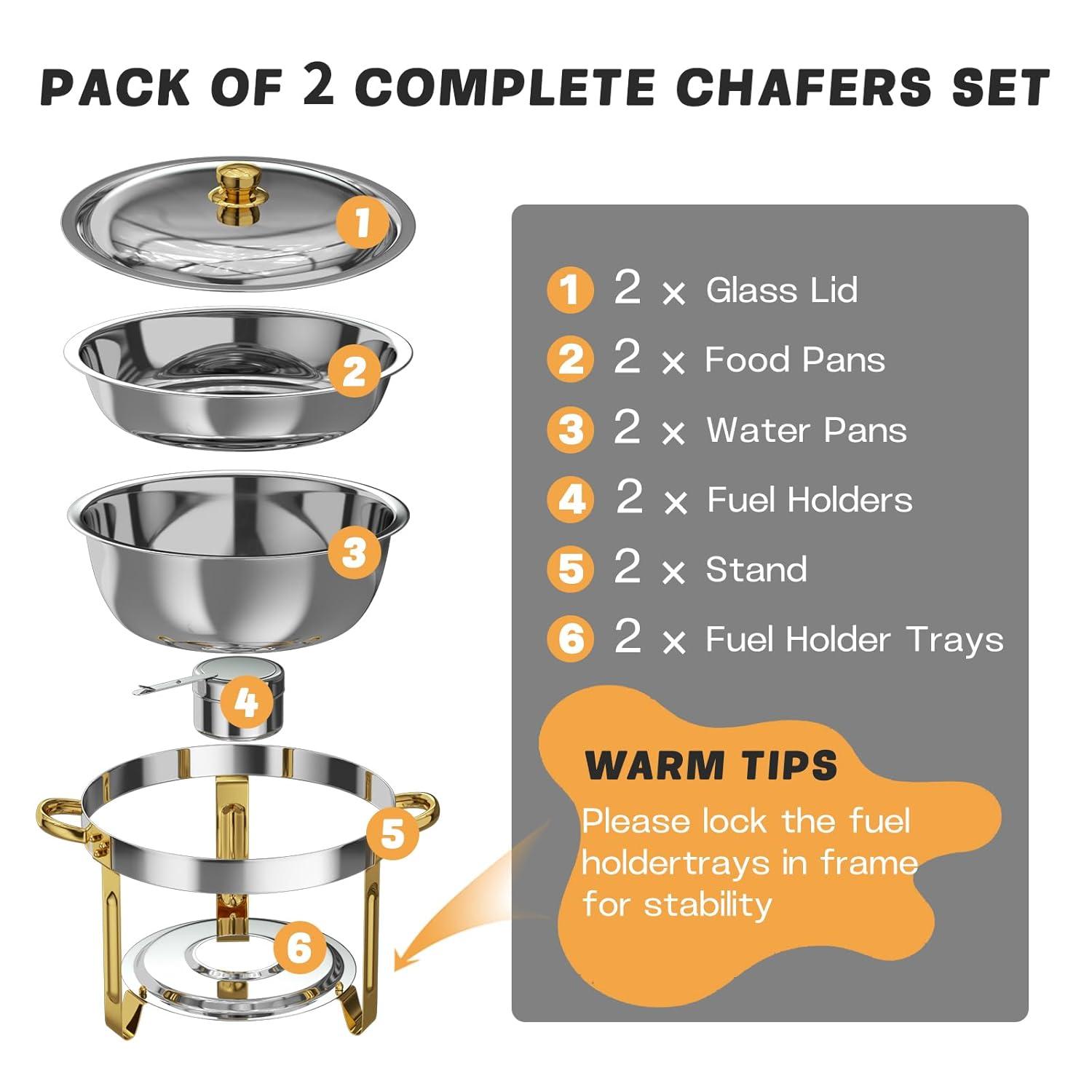 PACK OF 2 COMPLETE CHAFERS SET

1

2

3

4

5

6

1 2 × Glass Lid
2 2 × Food Pans
3 2 × Water Pans
4 2 × Fuel Holders
5 2 × Stand
6 2 × Fuel Holder Trays

WARM TIPS
Please lock the fuel holdertrays in frame for stability