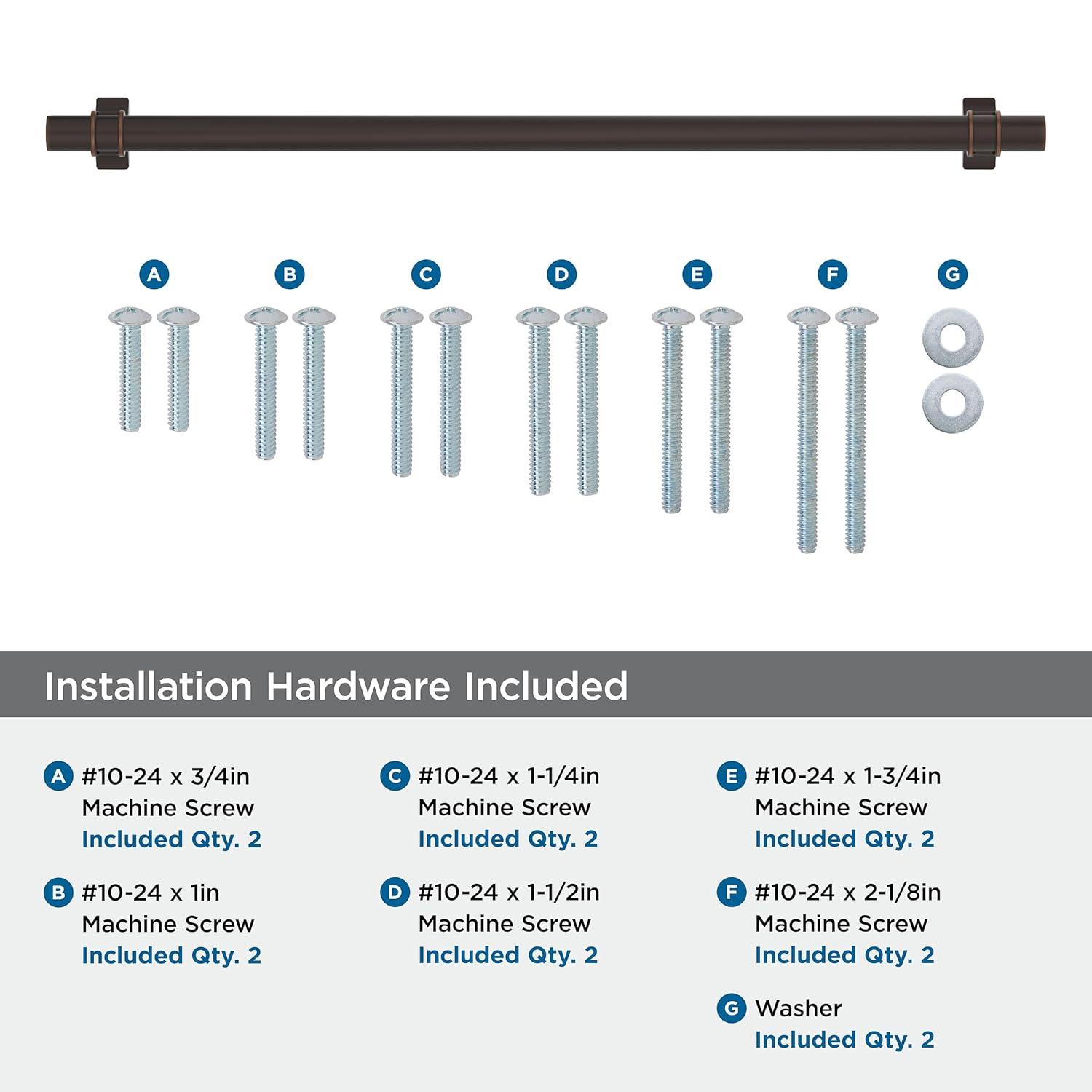 A B C D E F G

Installation Hardware Included

A #10-24 x 3/4in Machine Screw
Included Qty. 2

B #10-24 x 1in Machine Screw
Included Qty. 2

C #10-24 x 1-1/4in Machine Screw
Included Qty. 2

D #10-24 x 1-1/2in Machine Screw
Included Qty. 2

E #10-24 x 1-3/4in Machine Screw
Included Qty. 2

F #10-24 x 2-1/8in Machine Screw
Included Qty. 2

G Washer
Included Qty. 2