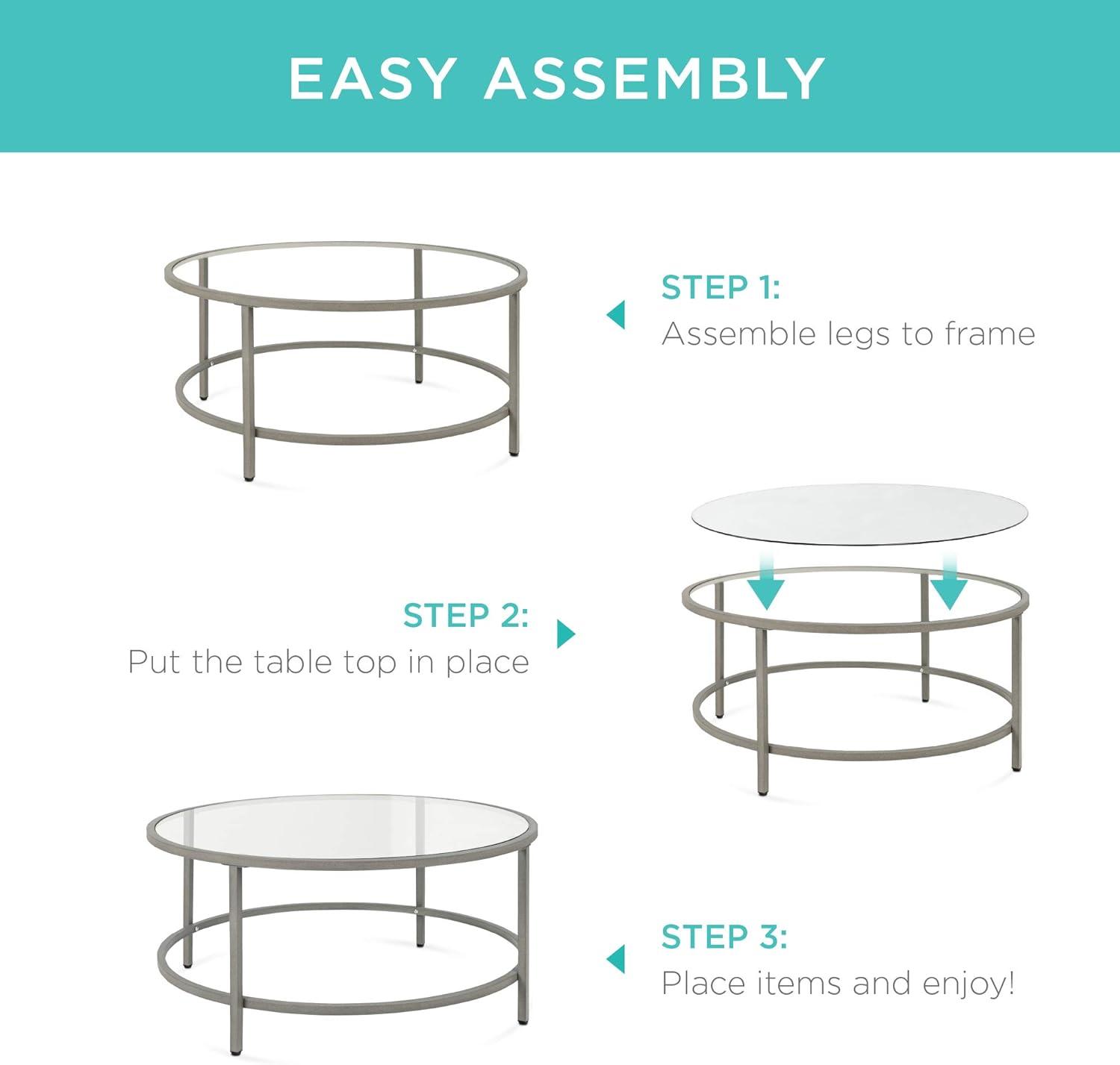 EASY ASSEMBLY

STEP 1:
Assemble legs to frame

STEP 2:
Put the table top in place

STEP 3:
Place items and enjoy!