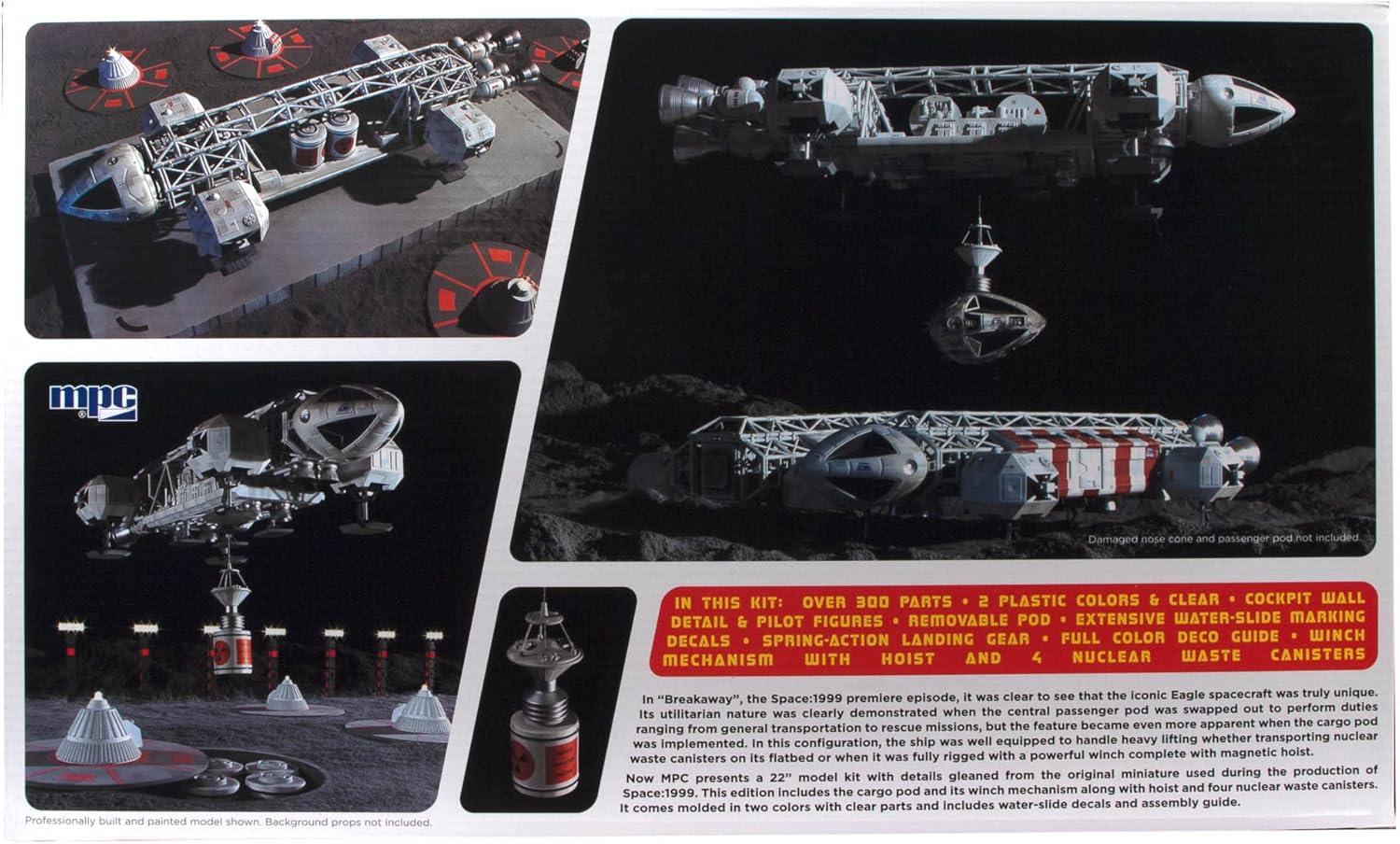 mpc

Damaged nose cone and passenger pod not included.

IN THIS KIT: OVER 300 PARTS • 2 PLASTIC COLORS & CLEAR • COCKPIT WALL DETAIL & PILOT FIGURES • REMOVABLE POD • EXTENSIVE WATER-SLIDE MARKING DECALS • SPRING-ACTION LANDING GEAR • FULL COLOR DECO GUIDE • WINCH MECHANISM WITH HOIST AND 4 NUCLEAR WASTE CANISTERS

In "Breakaway", the Space:1999 premiere episode, it was clear to see that the iconic Eagle spacecraft was truly unique. Its utilitarian nature was clearly demonstrated when the central passenger pod was swapped out to perform duties ranging from general transportation to rescue missions, but the feature became even more apparent when the cargo pod was implemented. In this configuration, the ship was well equipped to handle heavy lifting whether transporting nuclear waste canisters on its flatbed or when it was fully rigged with a powerful winch complete with magnetic hoist.

Now MPC presents a 22" model kit with details gleaned from the original miniature used during the production of Space:1999. This edition includes the cargo pod and its winch mechanism along with hoist and four nuclear waste canisters. It comes molded in two colors with clear parts and includes water-slide decals and assembly guide.

Professionally built and painted model shown. Background props not included.